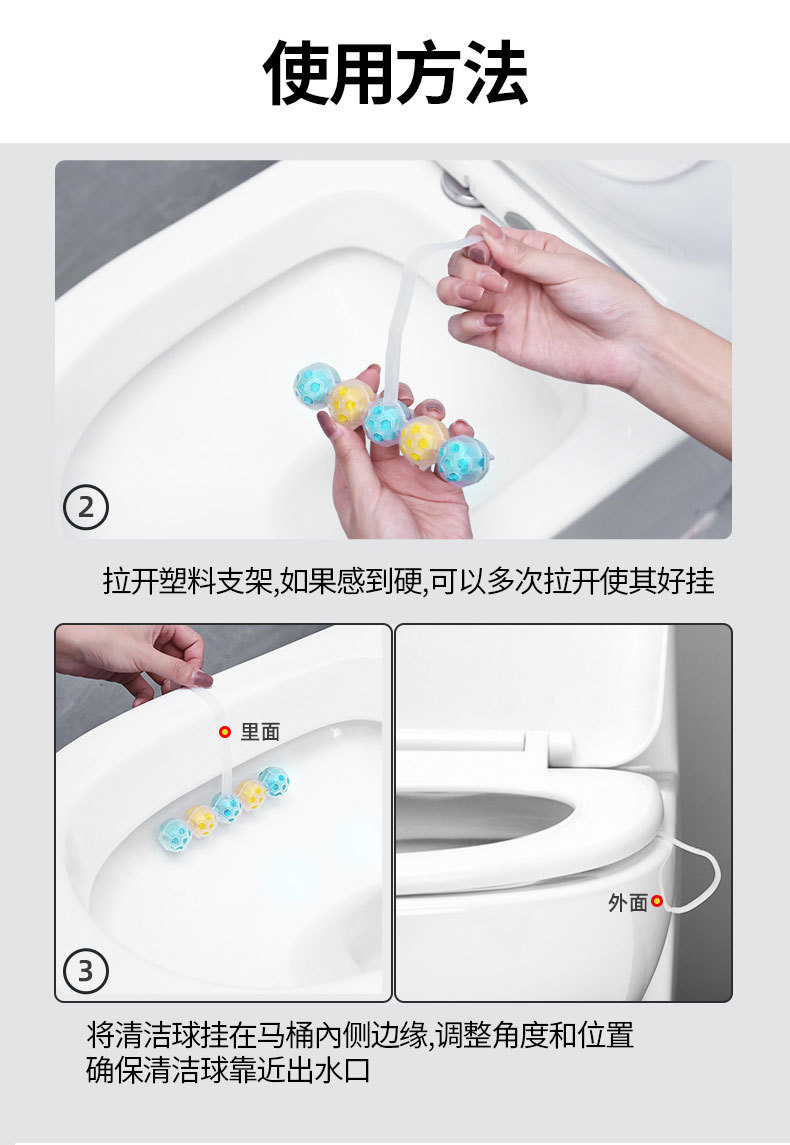 使用方法

2

拉开塑料支架,如果感到硬,可以多次拉开使其好挂

里面

3

外面

将清洁球挂在马桶內侧边缘,调整角度和位置
确保清洁球靠近出水口