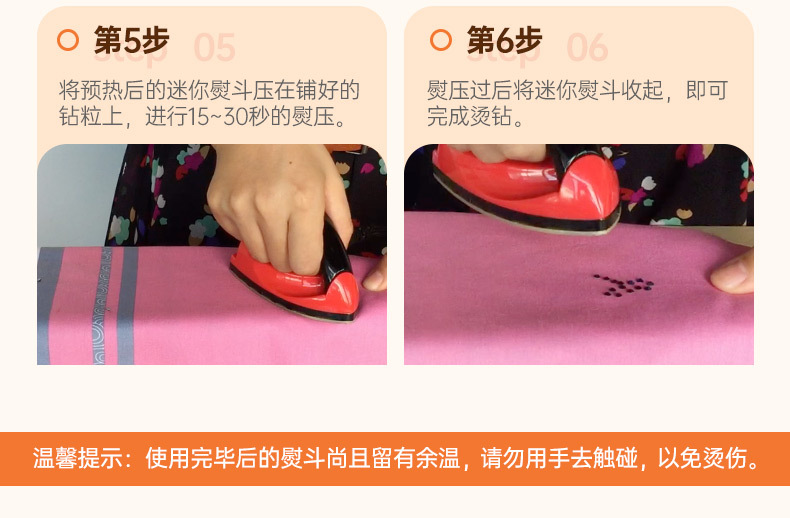 第5步 step 05

将预热后的迷你熨斗压在铺好的钻粒上，进行15~30秒的熨压。

第6步 step 06

熨压过后将迷你熨斗收起，即可完成烫钻。

温馨提示：使用完毕后的熨斗尚且留有余温，请勿用手去触碰，以免烫伤。