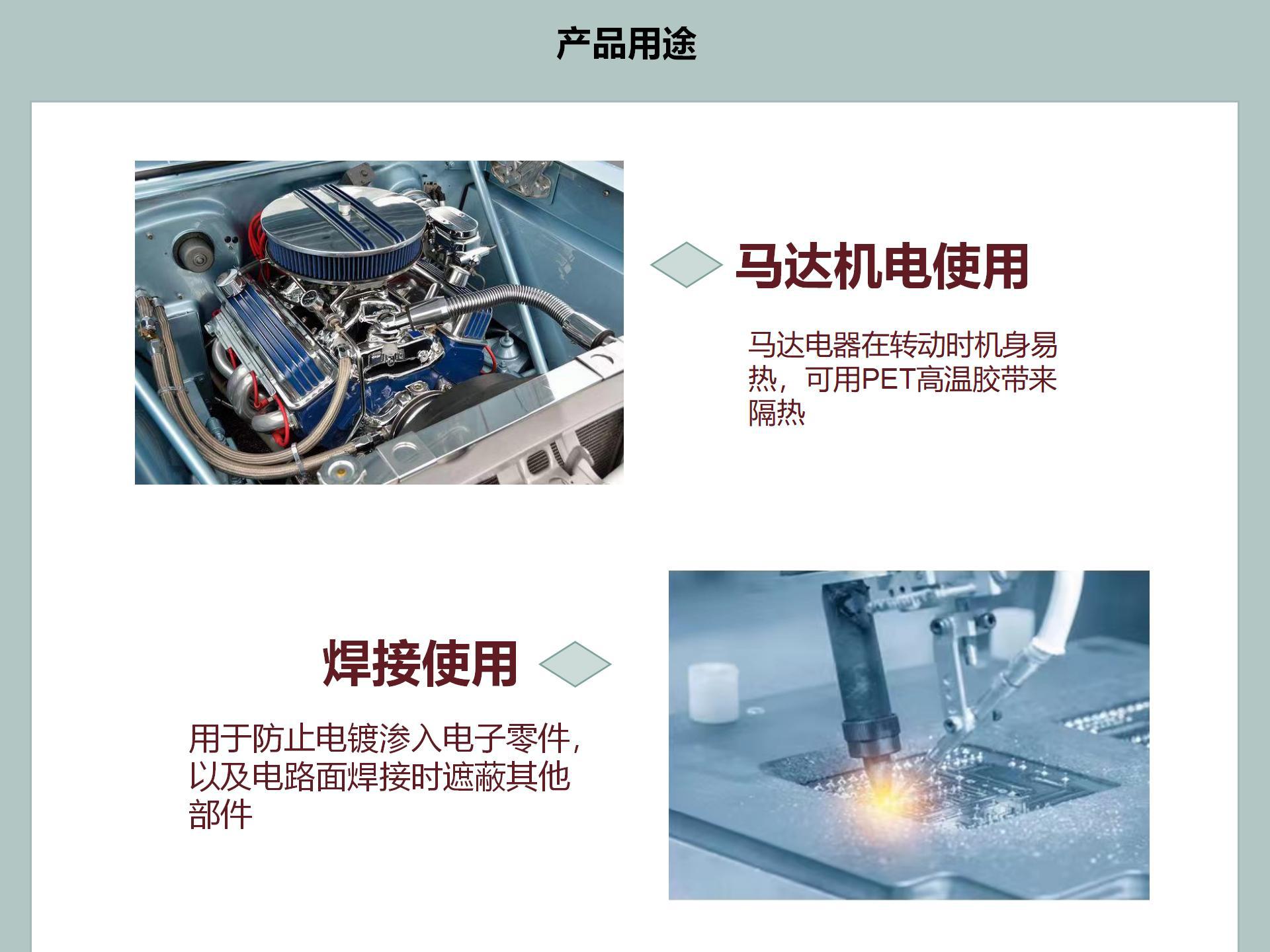 产品用途

马达机电使用

马达电器在转动时机身易热，可用PET高温胶带来隔热

焊接使用

用于防止电镀渗入电子零件，以及电路面焊接时遮蔽其他部件