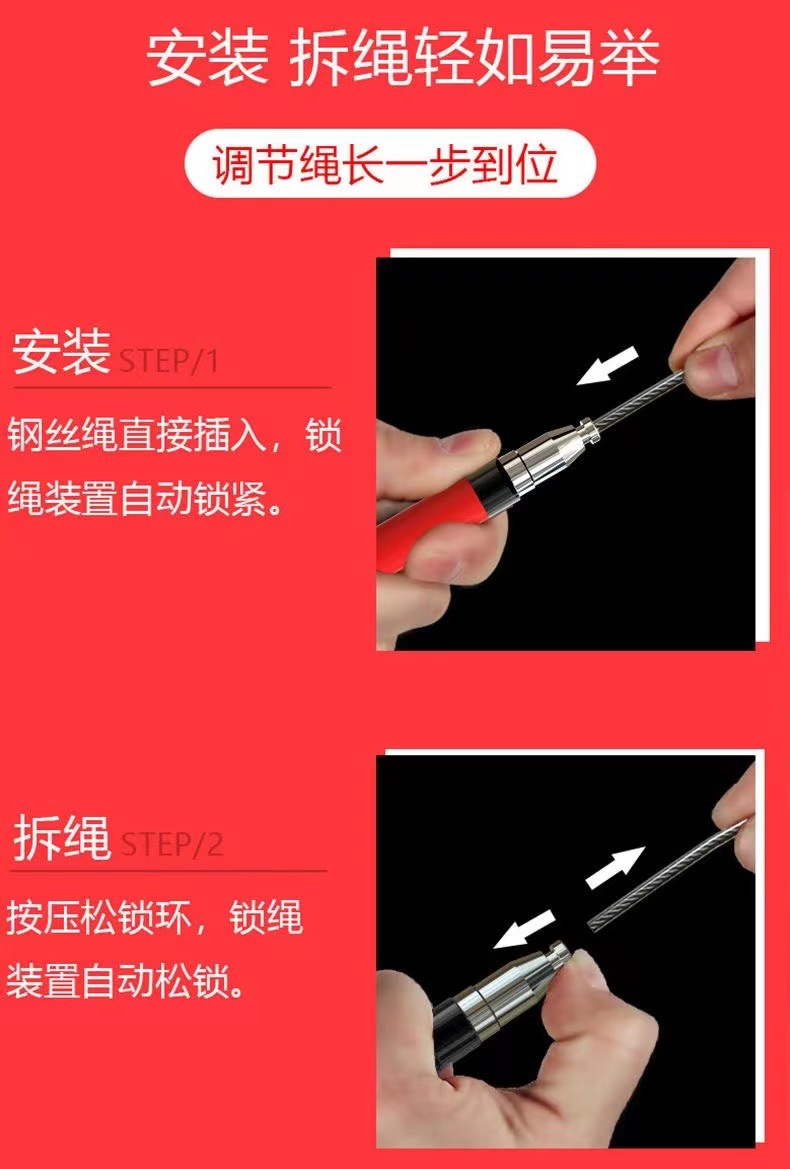 安装 拆绳轻如易举

调节绳长一步到位

安装 STEP/1

钢丝绳直接插入，锁绳装置自动锁紧。

拆绳 STEP/2

按压松锁环，锁绳装置自动松锁。