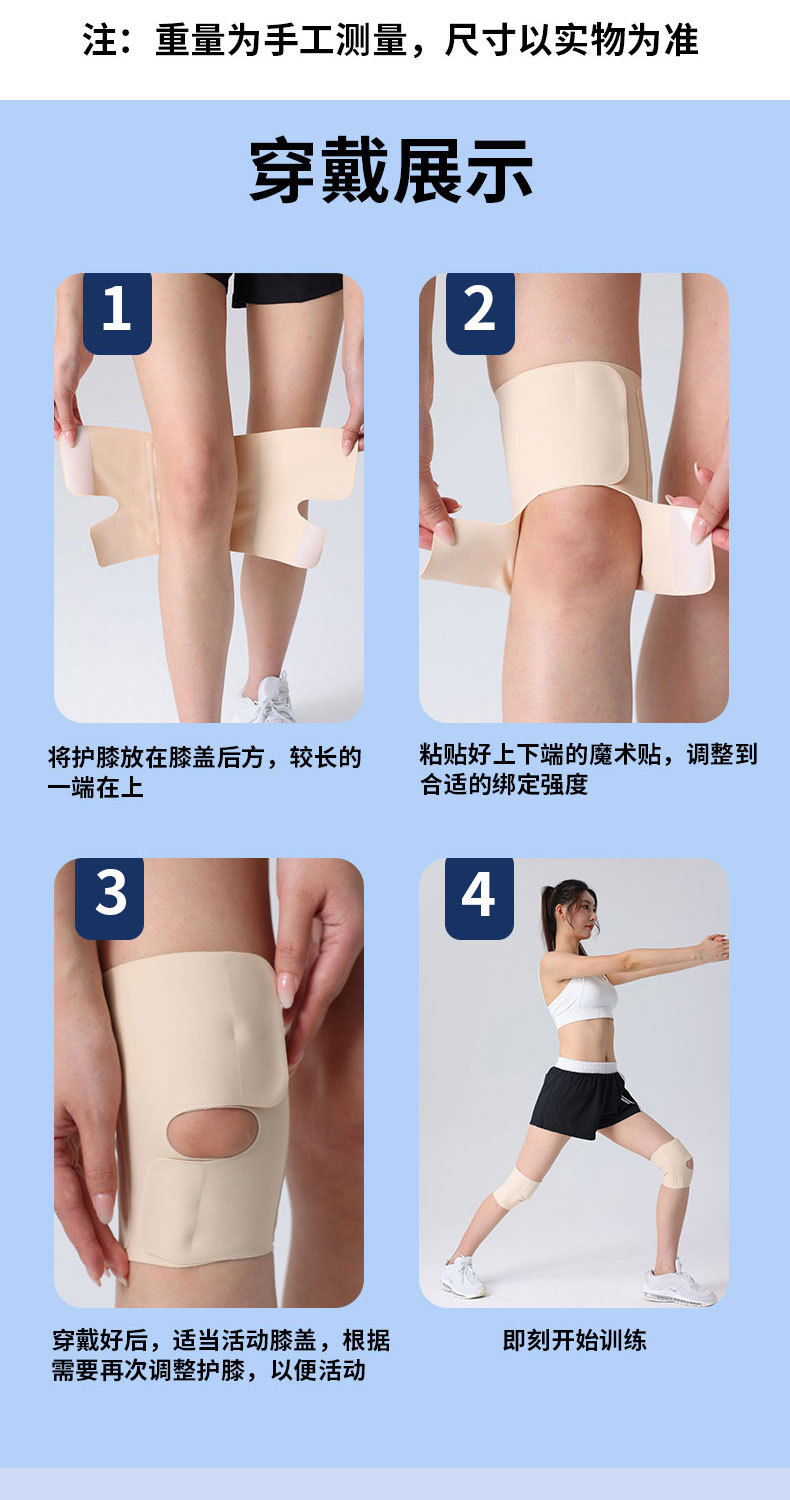 注：重量为手工测量，尺寸以实物为准

穿戴展示

1

将护膝放在膝盖后方，较长的一端在上

2

粘贴好上下端的魔术贴，调整到合适的绑定强度

3

穿戴好后，适当活动膝盖，根据需要再次调整护膝，以便活动

4

即刻开始训练