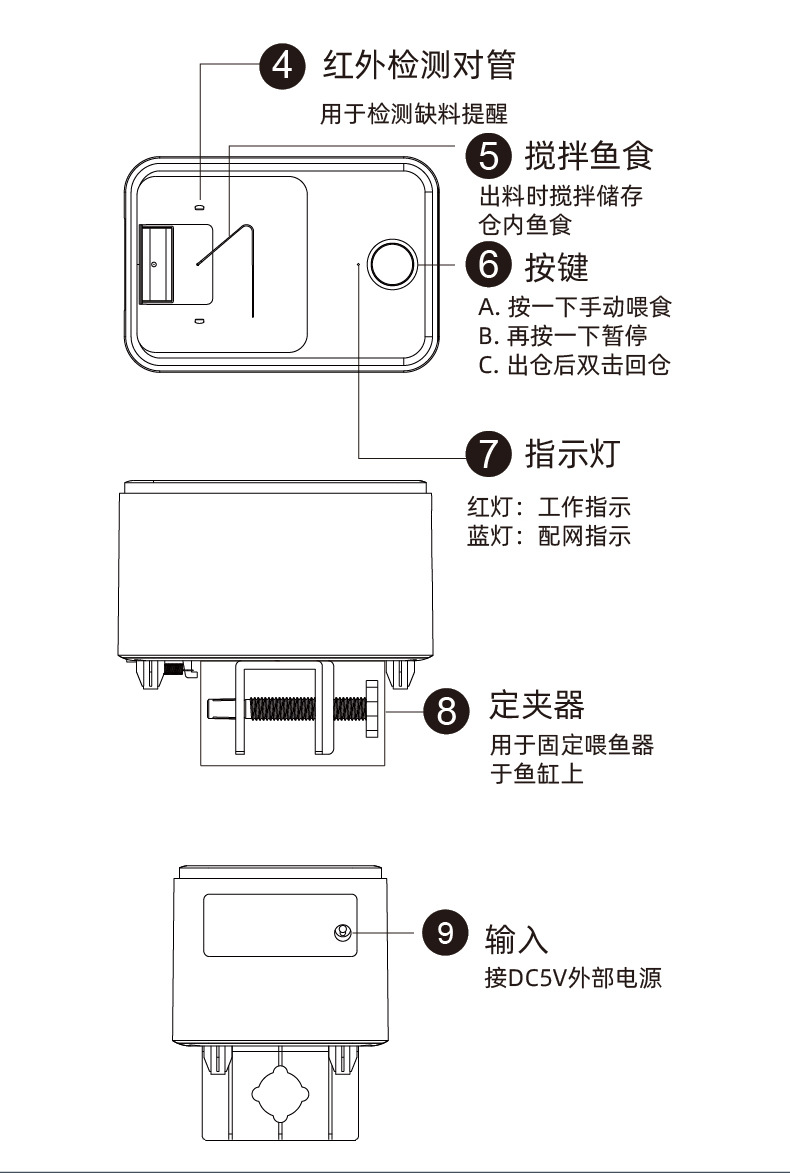 4 红外检测对管

用于检测缺料提醒

5 搅拌鱼食

出料时搅拌储存仓内鱼食

6 按键

A. 按一下手动喂食
B. 再按一下暂停
C. 出仓后双击回仓

7 指示灯

红灯：工作指示
蓝灯：配网指示

8 定夹器

用于固定喂鱼器于鱼缸上

9 输入

接DC5V外部电源