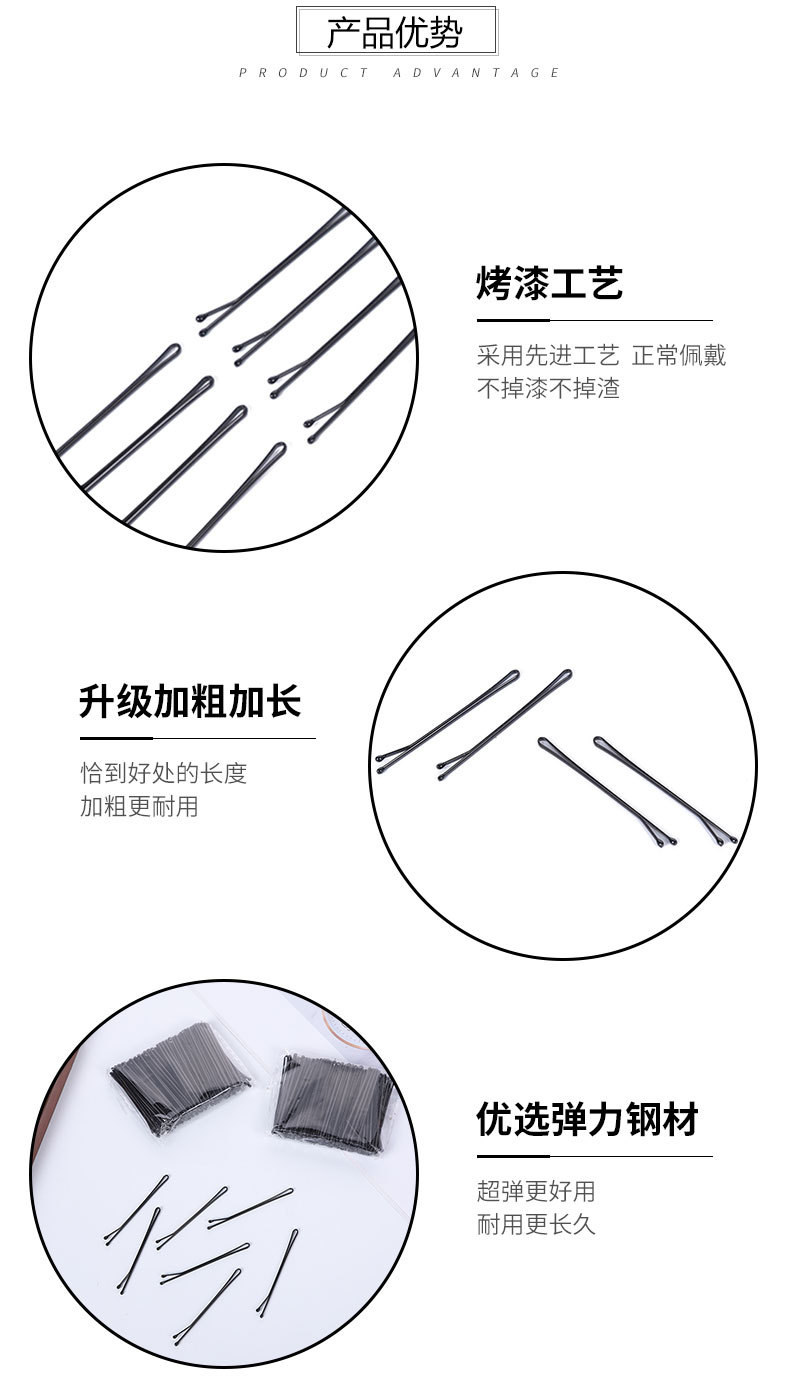 产品优势
PRODUCT ADVANTAGE

烤漆工艺

采用先进工艺 正常佩戴
不掉漆不掉渣

升级加粗加长

恰到好处的长度
加粗更耐用

优选弹力钢材

超弹更好用
耐用更长久