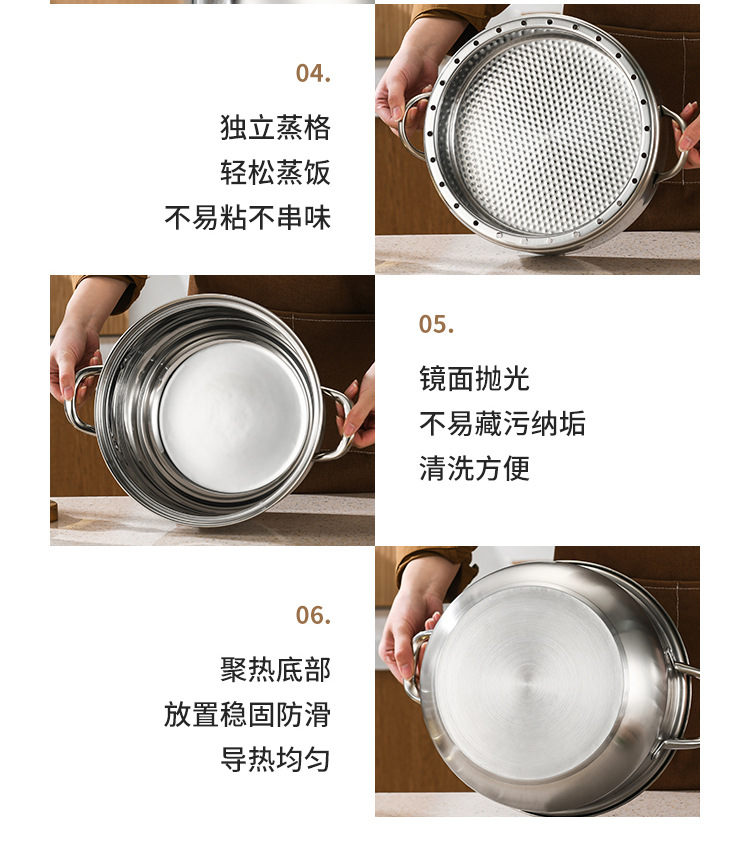 04.

独立蒸格
轻松蒸饭
不易粘不串味

05.

镜面抛光
不易藏污纳垢
清洗方便

06.

聚热底部
放置稳固防滑
导热均匀