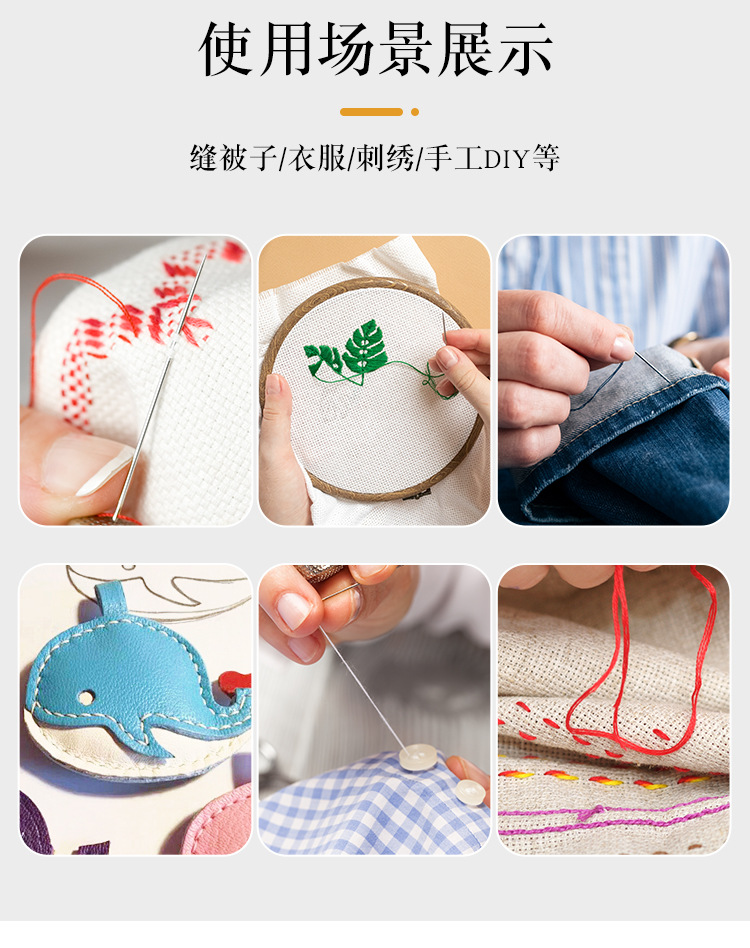 使用场景展示

缝被子/衣服/刺绣/手工DIY等