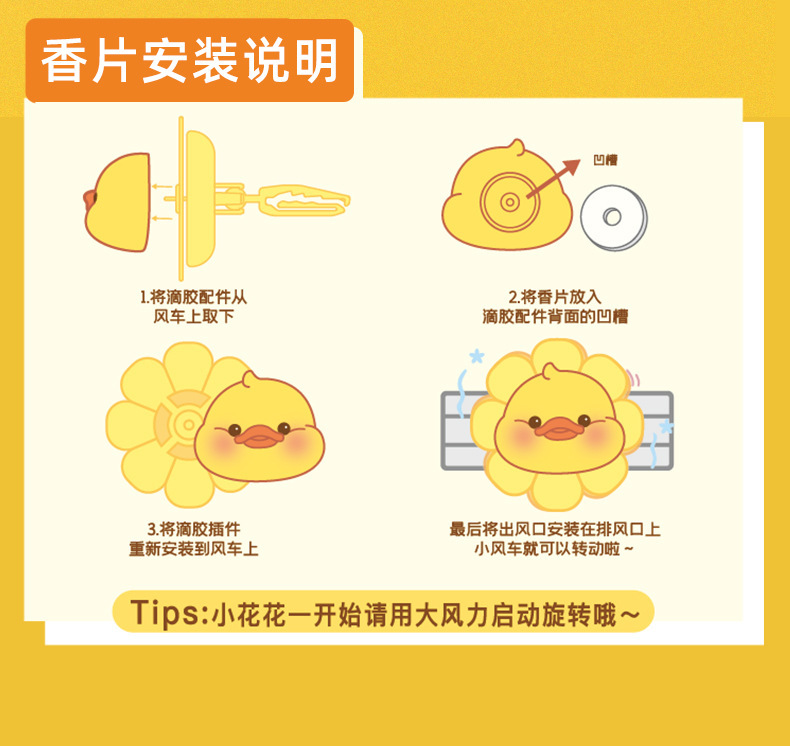 香片安装说明

1.将滴胶配件从风车上取下

凹槽

2.将香片放入滴胶配件背面的凹槽

3.将滴胶插件重新安装到风车上

最后将出风口安装在排风口上小风车就可以转动啦～

Tips:小花花一开始请用大风力启动旋转哦～