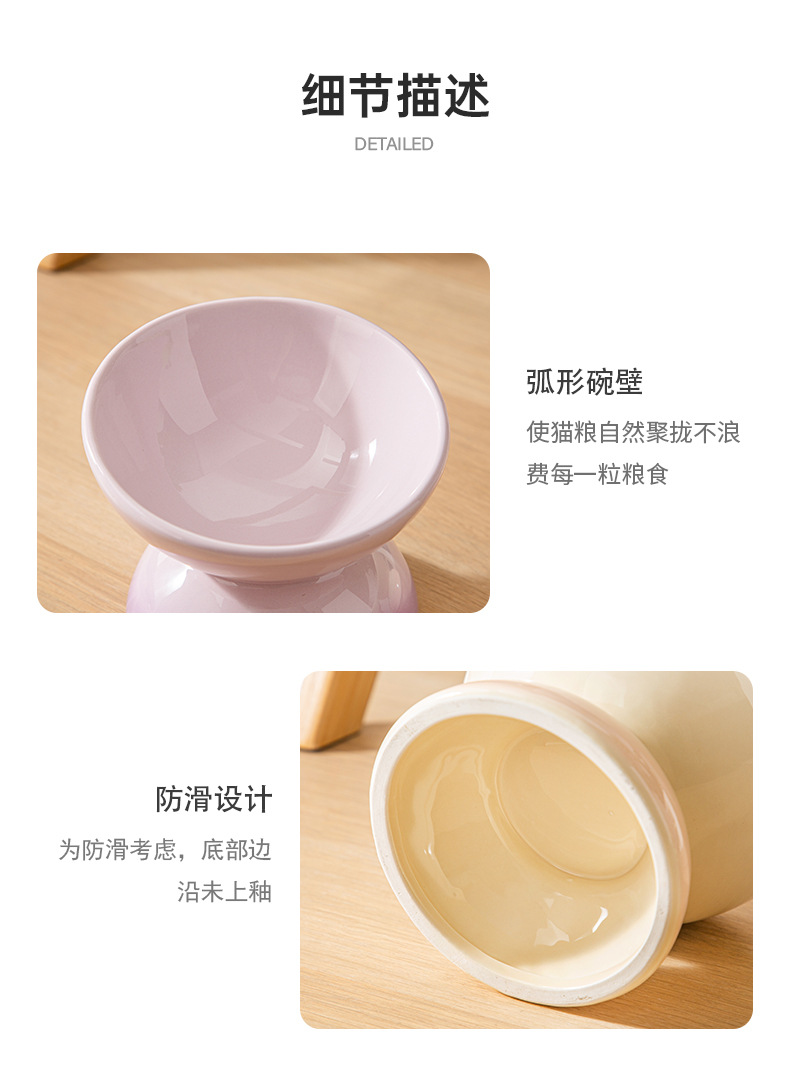 细节描述

DETAILED

弧形碗壁

使猫粮自然聚拢不浪费每一粒粮食

防滑设计

为防滑考虑，底部边沿未上釉