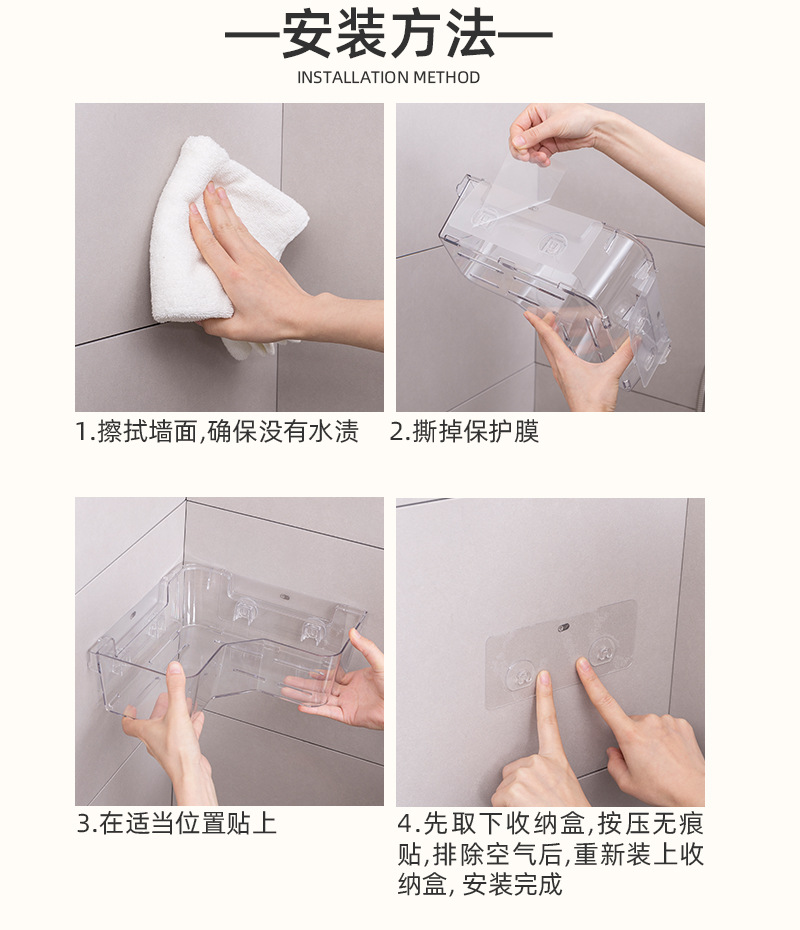 —安装方法—
INSTALLATION METHOD

1.擦拭墙面,确保没有水渍

2.撕掉保护膜

3.在适当位置贴上

4.先取下收纳盒,按压无痕贴,排除空气后,重新装上收纳盒, 安装完成