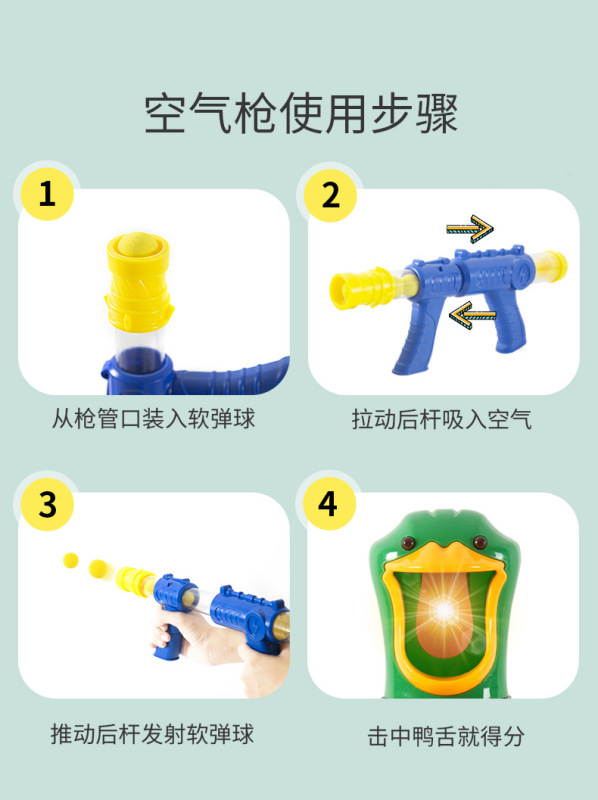 空气枪使用步骤

1

从枪管口装入软弹球

2

拉动后杆吸入空气

3

推动后杆发射软弹球

4

击中鸭舌就得分