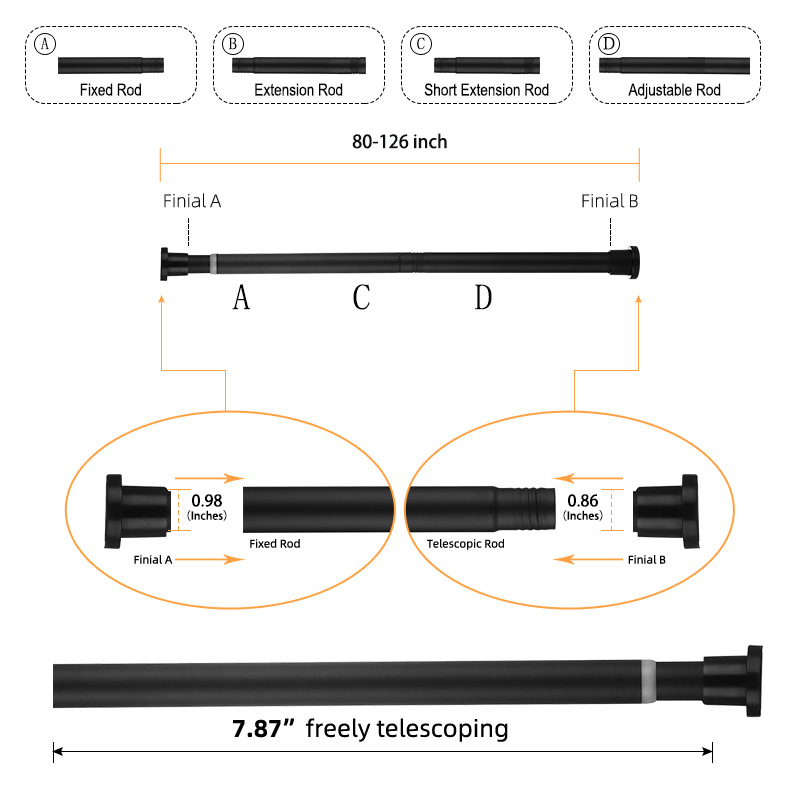 Ⓐ Fixed Rod

Ⓑ Extension Rod

Ⓒ Short Extension Rod

Ⓓ Adjustable Rod

80-126 inch

Finial A

Finial B

A C D

0.98 (Inches)

Fixed Rod

Finial A

Telescopic Rod

0.86 (Inches)

Finial B

7.87” freely telescoping