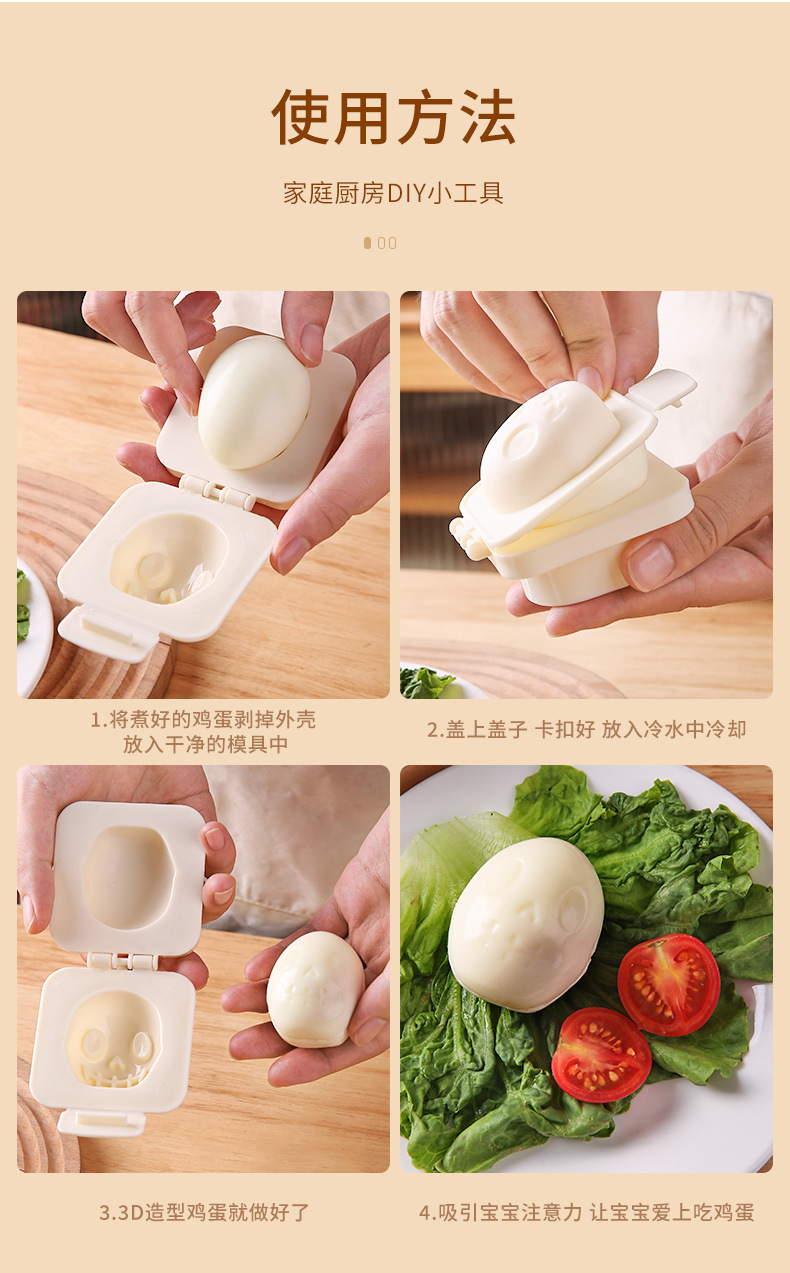 使用方法

家庭厨房DIY小工具

1.将煮好的鸡蛋剥掉外壳
放入干净的模具中

2.盖上盖子 卡扣好 放入冷水中冷却

3.3D造型鸡蛋就做好了

4.吸引宝宝注意力 让宝宝爱上吃鸡蛋