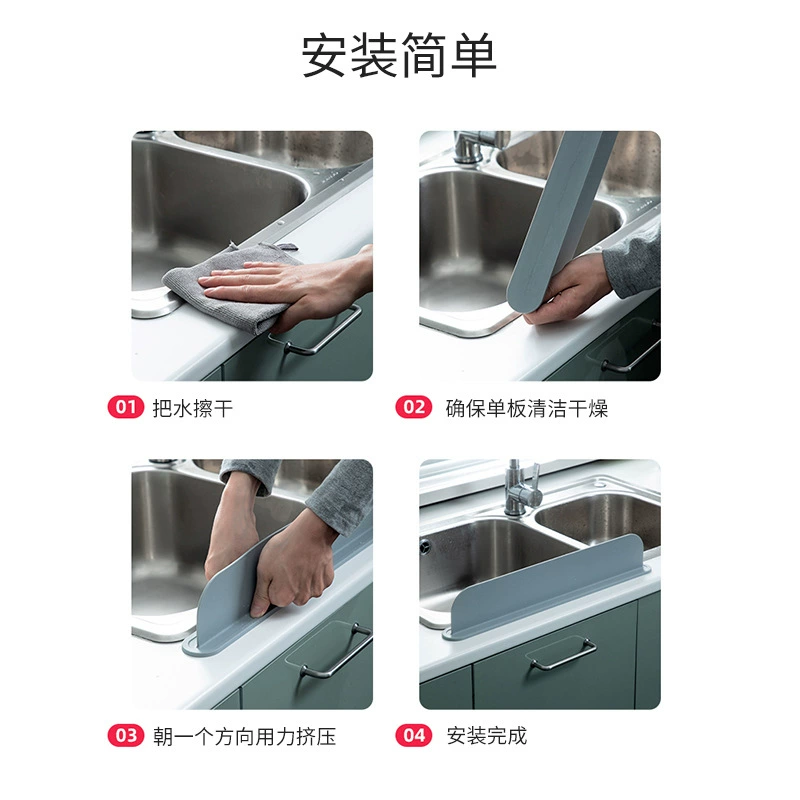 安装简单

01 把水擦干

02 确保单板清洁干燥

03 朝一个方向用力挤压

04 安装完成