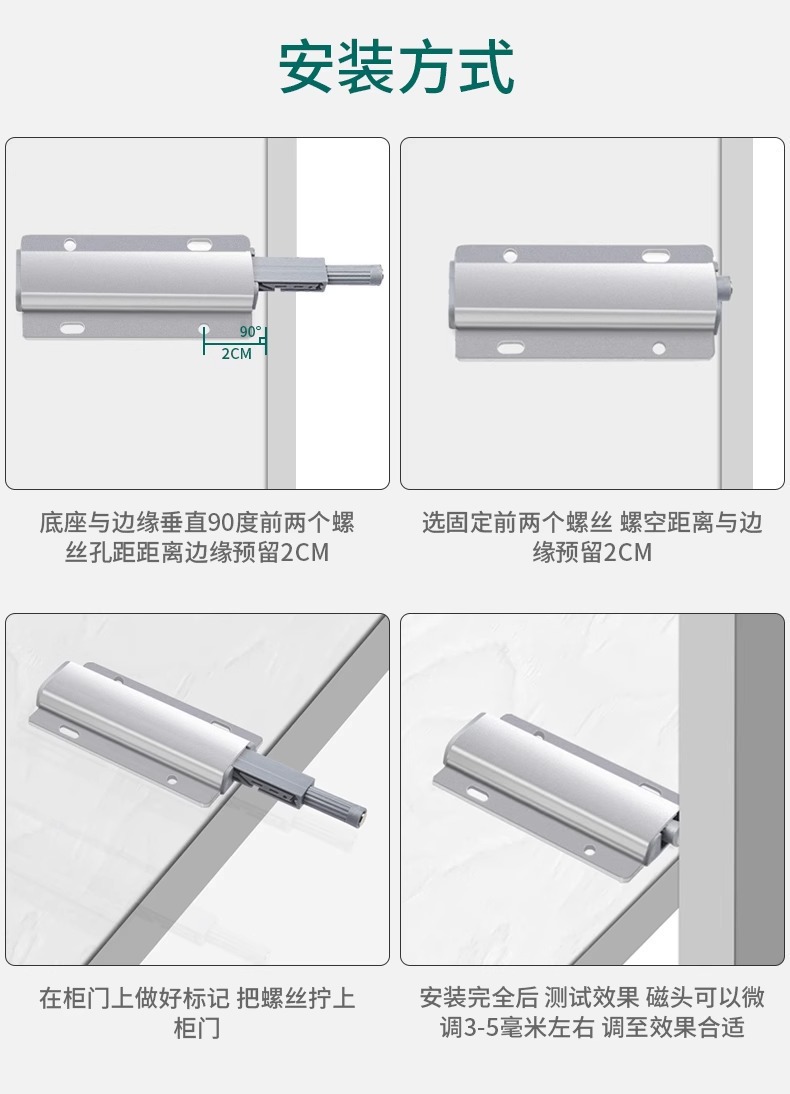 安装方式

90°
2CM

底座与边缘垂直90度前两个螺丝孔距距离边缘预留2CM

选固定前两个螺丝 螺空距离与边缘预留2CM

在柜门上做好标记 把螺丝拧上柜门

安装完全后 测试效果 磁头可以微调3-5毫米左右 调至效果合适