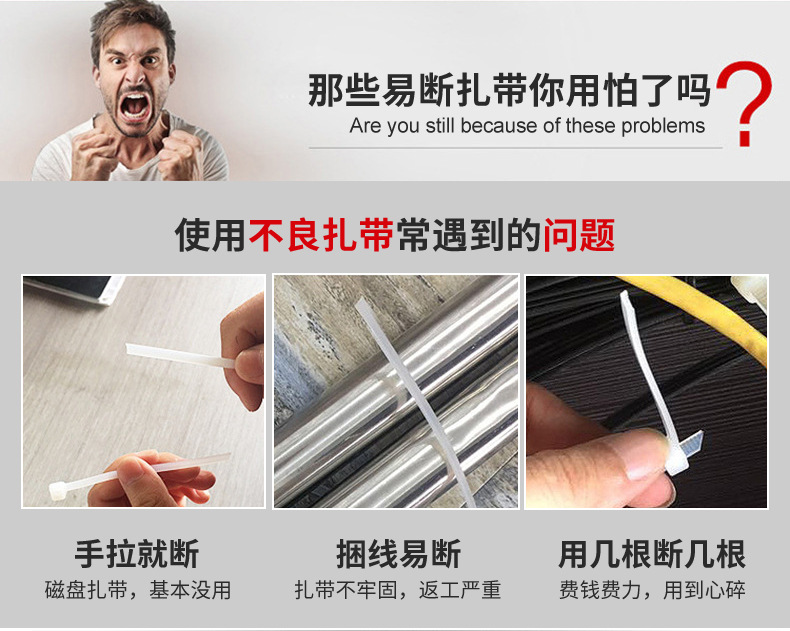 那些易断扎带你用怕了吗?
Are you still because of these problems

使用不良扎带常遇到的问题

手拉就断
磁盘扎带，基本没用

捆线易断
扎带不牢固，返工严重

用几根断几根
费钱费力，用到心碎