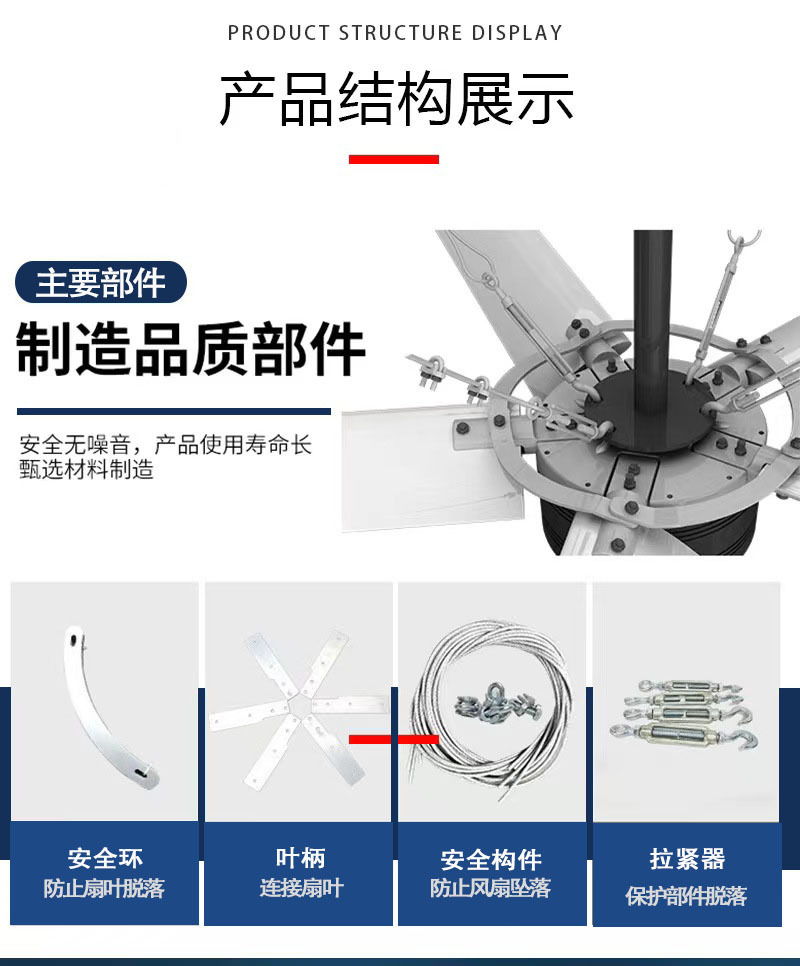 PRODUCT STRUCTURE DISPLAY

产品结构展示

主要部件

制造品质部件

安全无噪音，产品使用寿命长
甄选材料制造

安全环
防止扇叶脱落

叶柄
连接扇叶

安全构件
防止风扇坠落

拉紧器
保护部件脱落