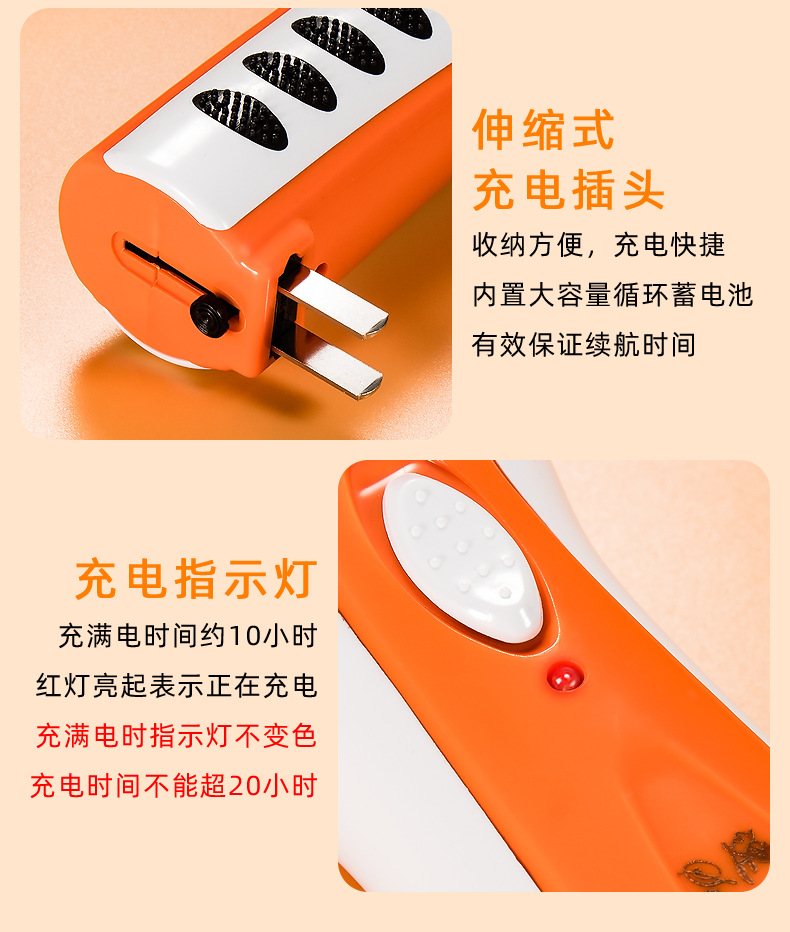 伸缩式
充电插头

收纳方便，充电快捷
内置大容量循环蓄电池
有效保证续航时间

充电指示灯

充满电时间约10小时
红灯亮起表示正在充电
充满电时指示灯不变色
充电时间不能超20小时