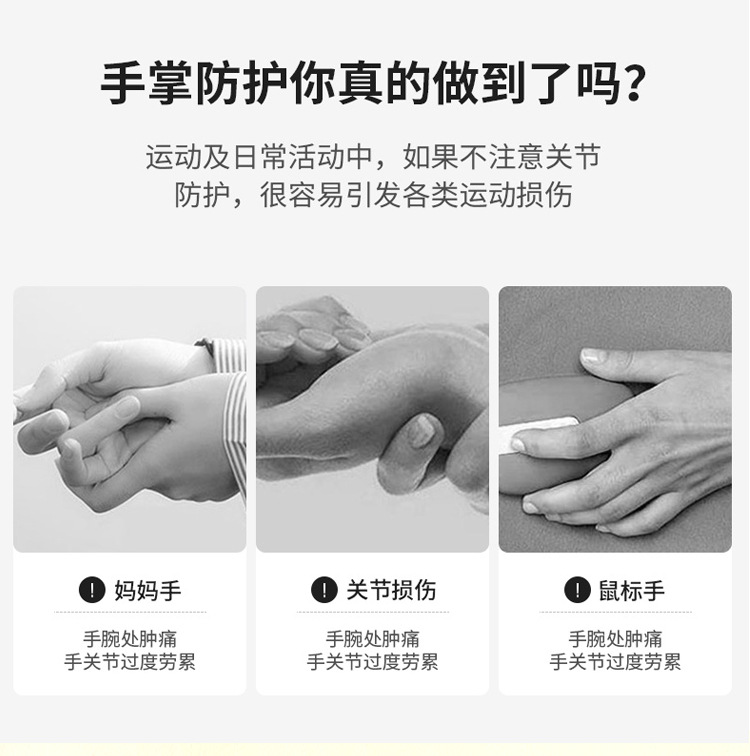 手掌防护你真的做到了吗？

运动及日常活动中，如果不注意关节防护，很容易引发各类运动损伤

! 妈妈手

手腕处肿痛
手关节过度劳累

! 关节损伤

手腕处肿痛
手关节过度劳累

! 鼠标手

手腕处肿痛
手关节过度劳累