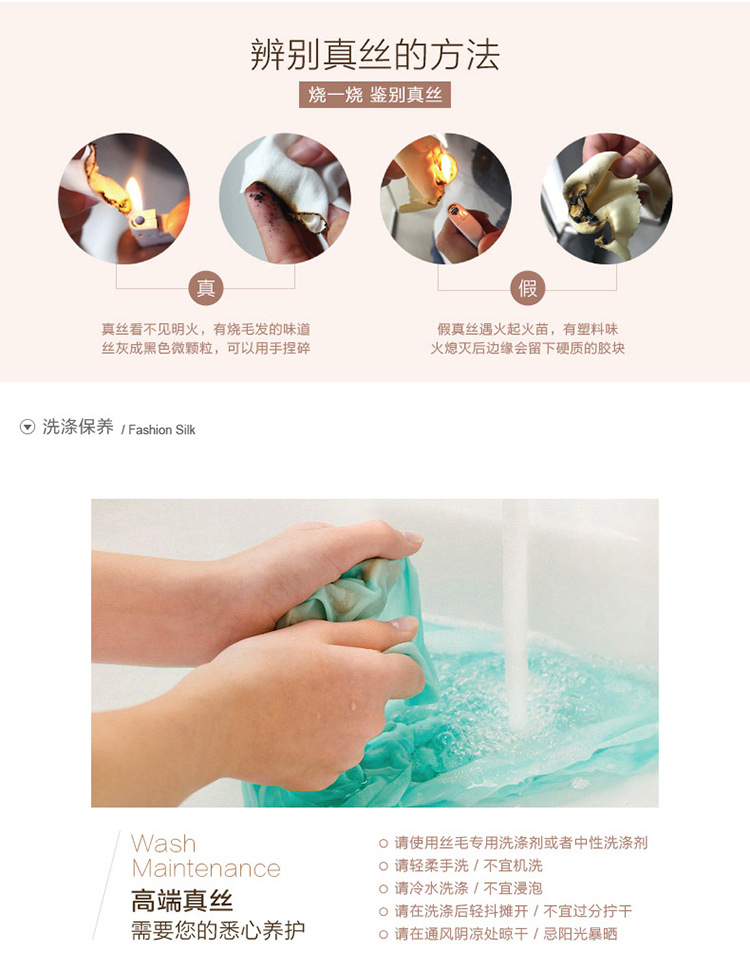 辨别真丝的方法

烧一烧 鉴别真丝

真

真丝看不见明火，有烧毛发的味道
丝灰成黑色微颗粒，可以用手捏碎

假

假真丝遇火起火苗，有塑料味
火熄灭后边缘会留下硬质的胶块

洗涤保养 / Fashion Silk

Wash
Maintenance
高端真丝
需要您的悉心养护

请使用丝毛专用洗涤剂或者中性洗涤剂
请轻柔手洗 / 不宜机洗
请冷水洗涤 / 不宜浸泡
请在洗涤后轻抖摊开 / 不宜过分拧干
请在通风阴凉处晾干 / 忌阳光暴晒