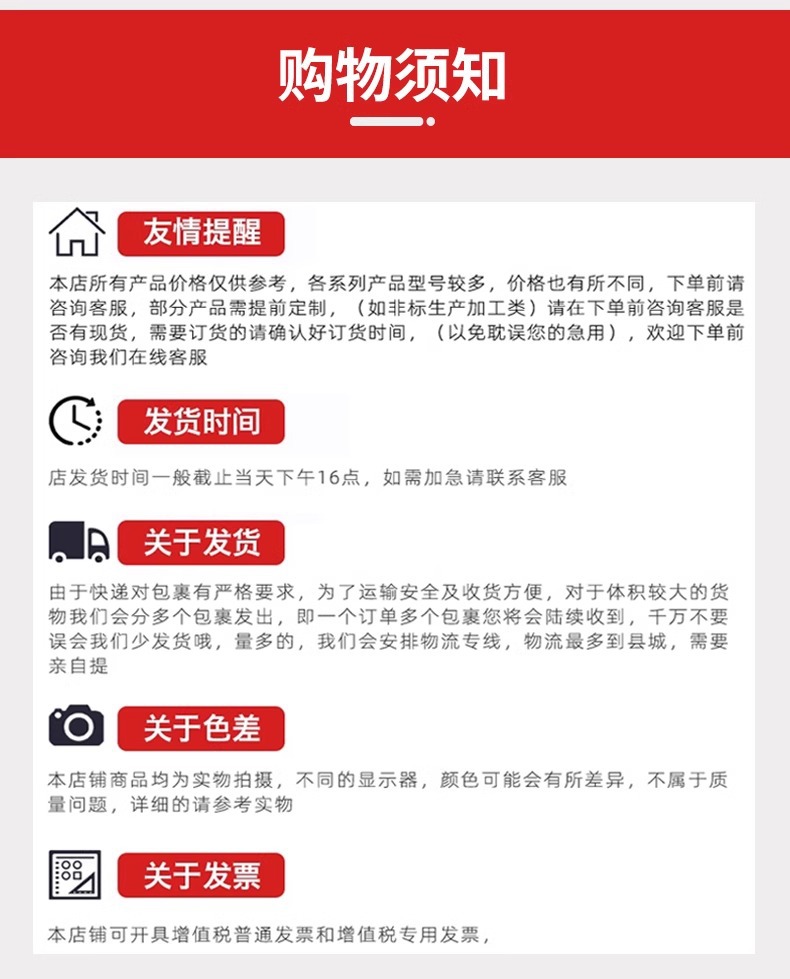 购物须知

友情提醒

本店所有产品价格仅供参考，各系列产品型号较多，价格也有所不同，下单前请咨询客服，部分产品需提前定制，（如非标生产加工类）请在下单前咨询客服是否有现货，需要订货的请确认好订货时间，（以免耽误您的急用），欢迎下单前咨询我们在线客服

发货时间

店发货时间一般截止当天下午16点，如需加急请联系客服

关于发货

由于快递对包裹有严格要求，为了运输安全及收货方便，对于体积较大的货物我们会分多个包裹发出，即一个订单多个包裹您将会陆续收到，千万不要误会我们少发货哦，量多的，我们会安排物流专线，物流最多到县城，需要亲自提

关于色差

本店铺商品均为实物拍摄，不同的显示器，颜色可能会有所差异，不属于质量问题，详细的请参考实物

关于发票

本店铺可开具增值税普通发票和增值税专用发票，