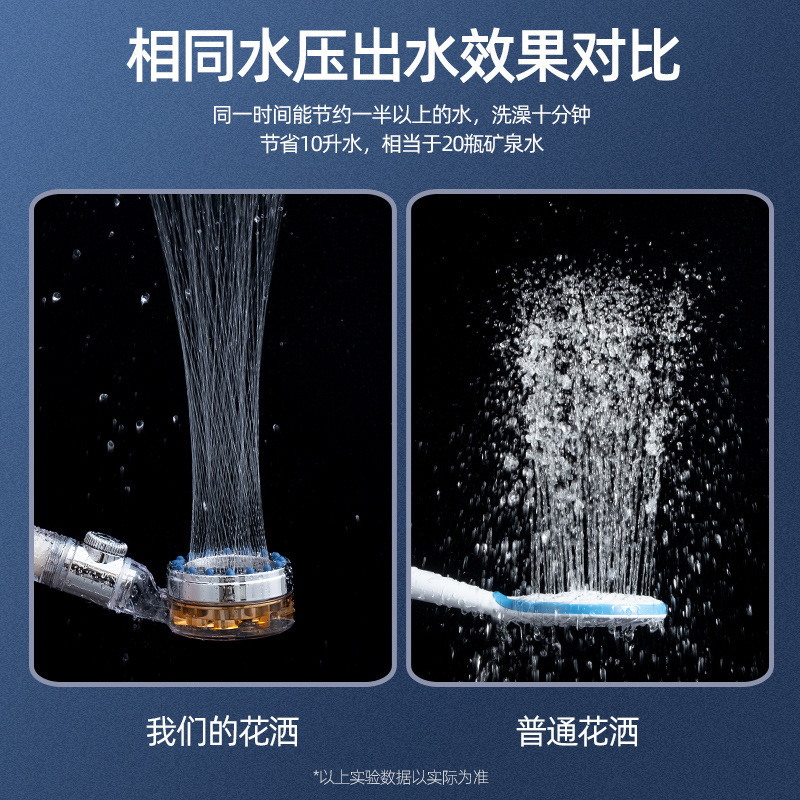 相同水压出水效果对比

同一时间能节约一半以上的水，洗澡十分钟
节省10升水，相当于20瓶矿泉水

我们的花洒

普通花洒

*以上实验数据以实际为准