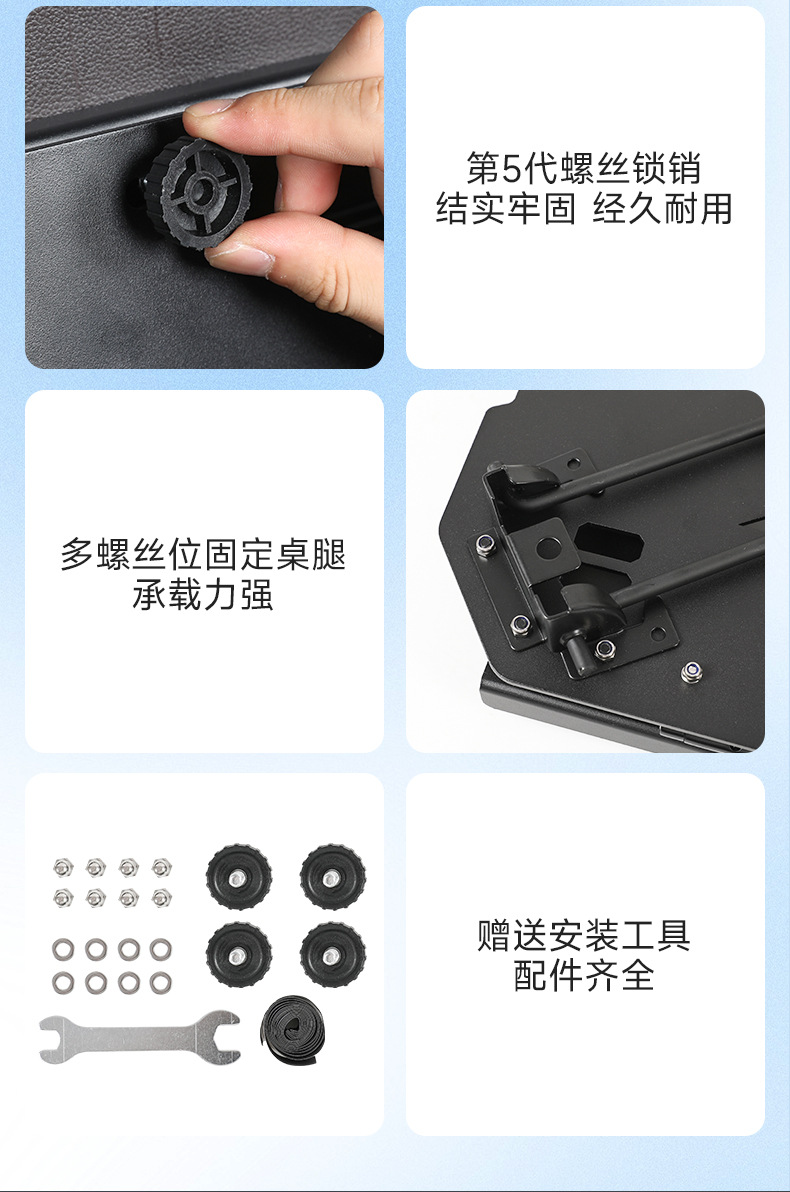 第5代螺丝锁销
结实牢固 经久耐用

多螺丝位固定桌腿
承载力强

赠送安装工具
配件齐全