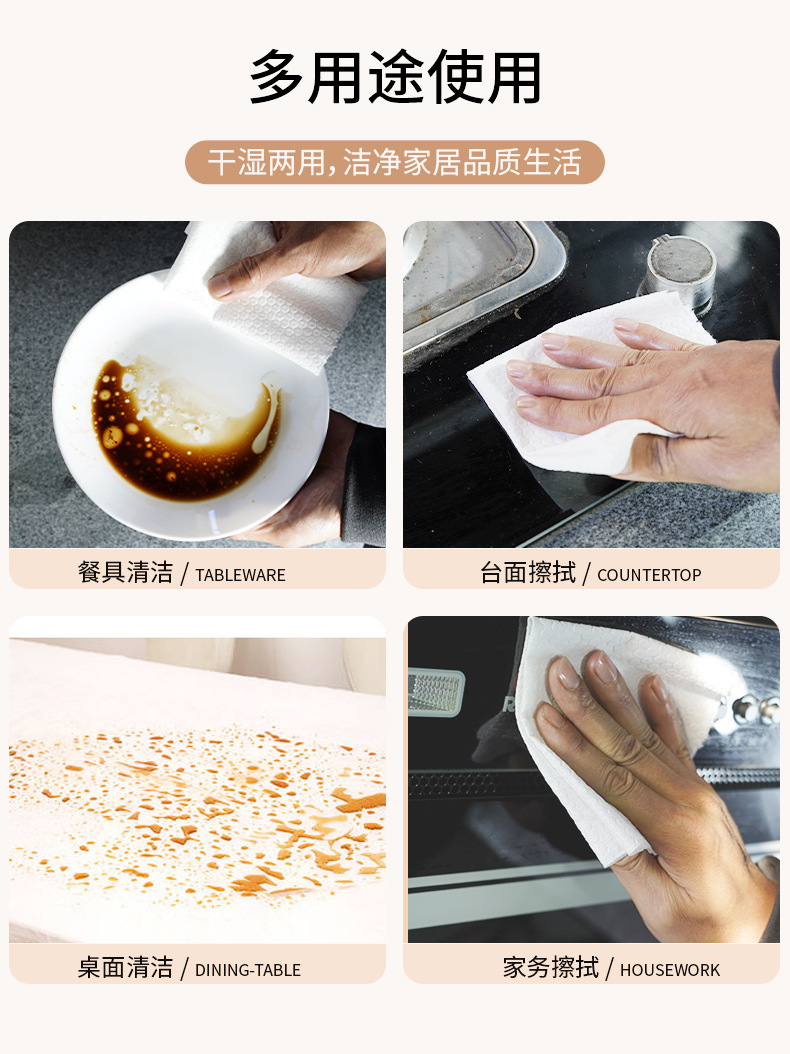 多用途使用

干湿两用，洁净家居品质生活

餐具清洁 / TABLEWARE

台面擦拭 / COUNTERTOP

桌面清洁 / DINING-TABLE

家务擦拭 / HOUSEWORK