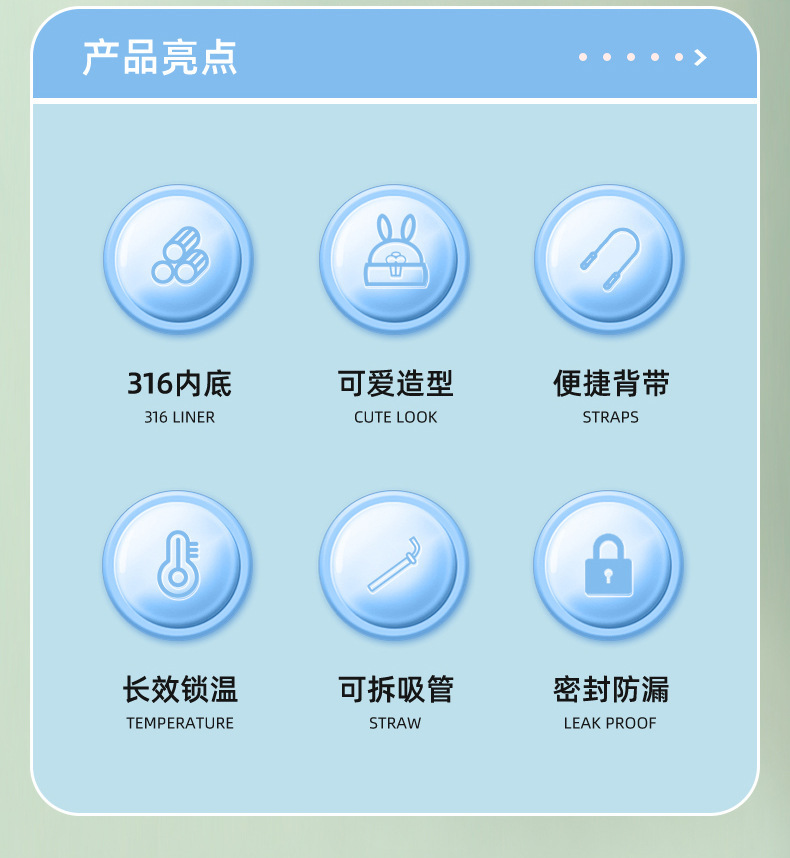 产品亮点

316内底
316 LINER

可爱造型
CUTE LOOK

便捷背带
STRAPS

长效锁温
TEMPERATURE

可拆吸管
STRAW

密封防漏
LEAK PROOF