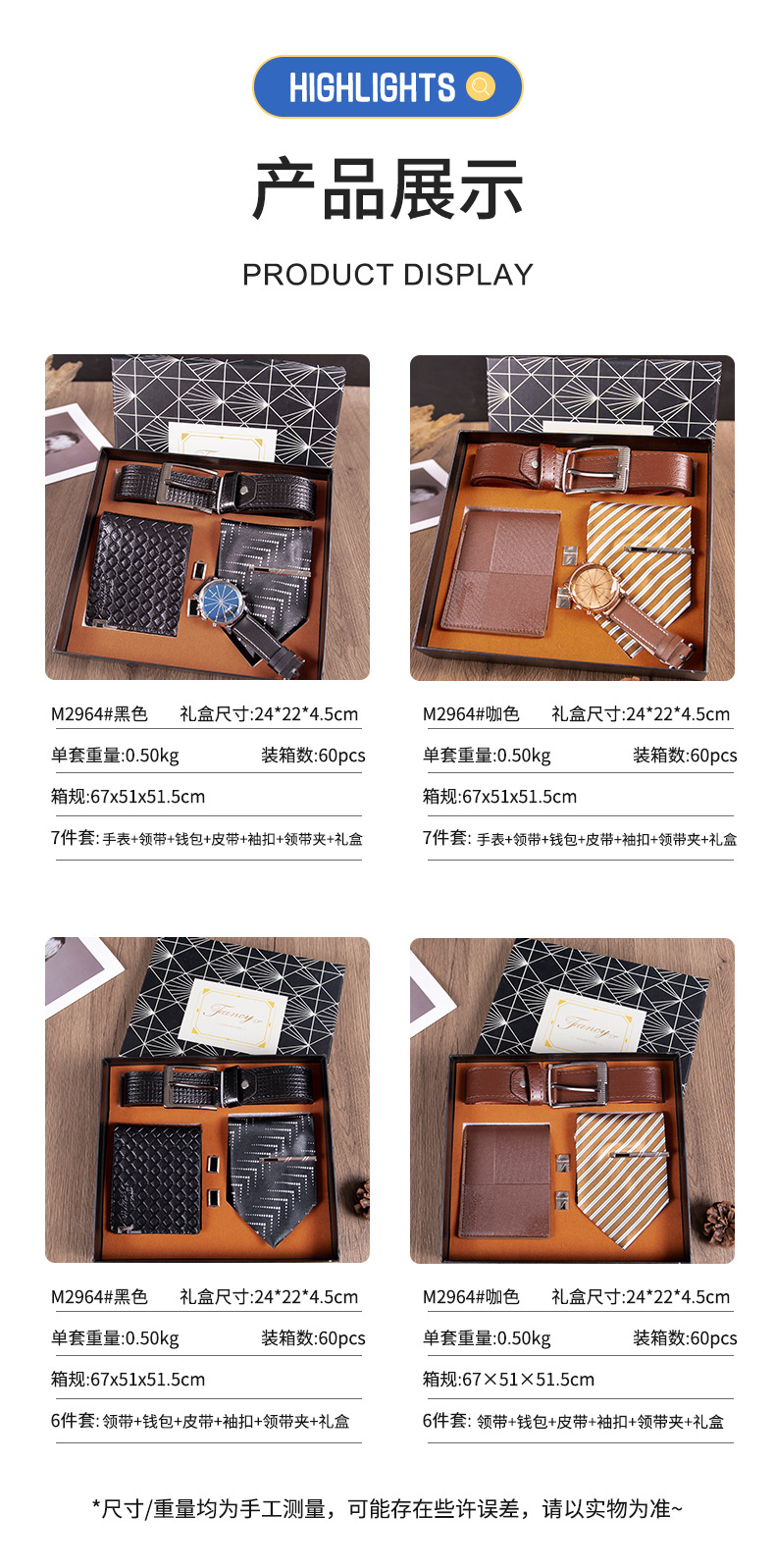 HIGHLIGHTS

产品展示

PRODUCT DISPLAY

M2964#黑色 礼盒尺寸:24*22*4.5cm

单套重量:0.50kg 装箱数:60pcs

箱规:67x51x51.5cm

7件套: 手表+领带+钱包+皮带+袖扣+领带夹+礼盒

M2964#咖色 礼盒尺寸:24*22*4.5cm

单套重量:0.50kg 装箱数:60pcs

箱规:67x51x51.5cm

7件套: 手表+领带+钱包+皮带+袖扣+领带夹+礼盒

Fancy

M2964#黑色 礼盒尺寸:24*22*4.5cm

单套重量:0.50kg 装箱数:60pcs

箱规:67x51x51.5cm

6件套: 领带+钱包+皮带+袖扣+领带夹+礼盒

Fancy

M2964#咖色 礼盒尺寸:24*22*4.5cm

单套重量:0.50kg 装箱数:60pcs

箱规:67×51×51.5cm

6件套: 领带+钱包+皮带+袖扣+领带夹+礼盒

*尺寸/重量均为手工测量，可能存在些许误差，请以实物为准~