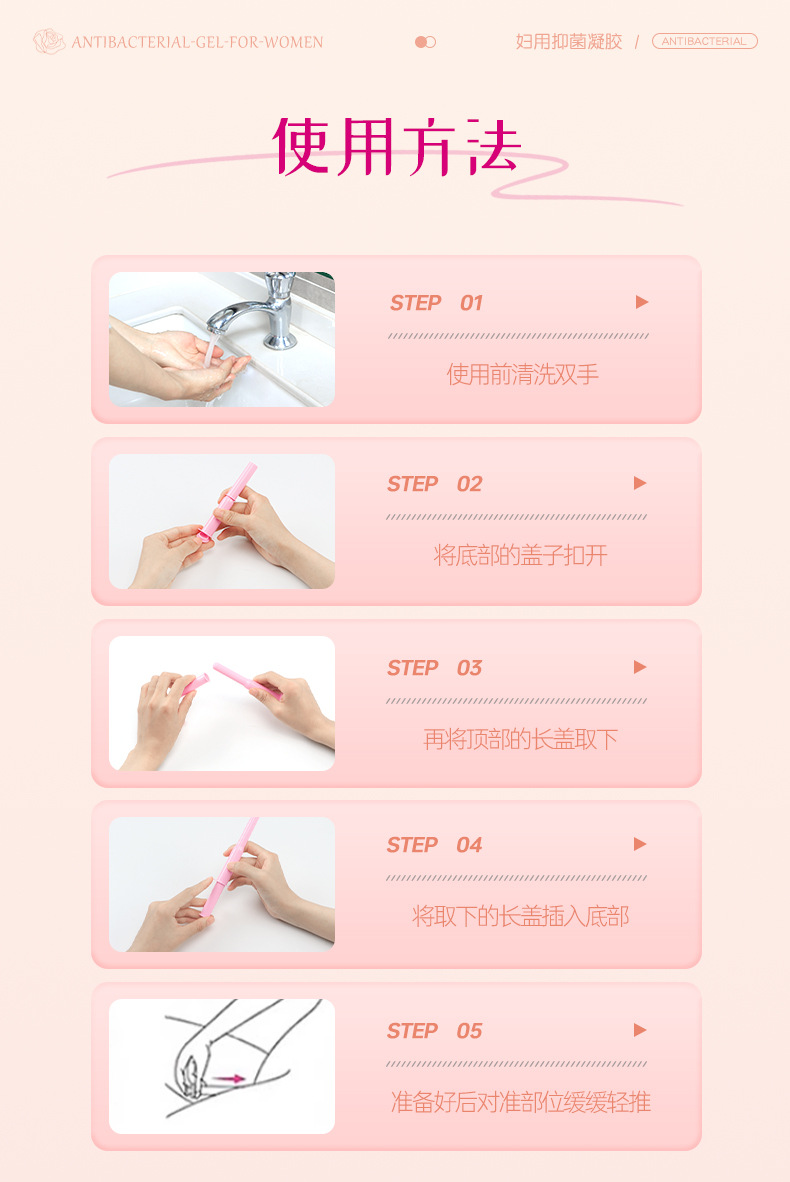 ANTIBACTERIAL-GEL-FOR-WOMEN

妇用抑菌凝胶 / ANTIBACTERIAL

使用方法

STEP 01

使用前清洗双手

STEP 02

将底部的盖子扣开

STEP 03

再将顶部的长盖取下

STEP 04

将取下的长盖插入底部

STEP 05

准备好后对准部位缓缓轻推