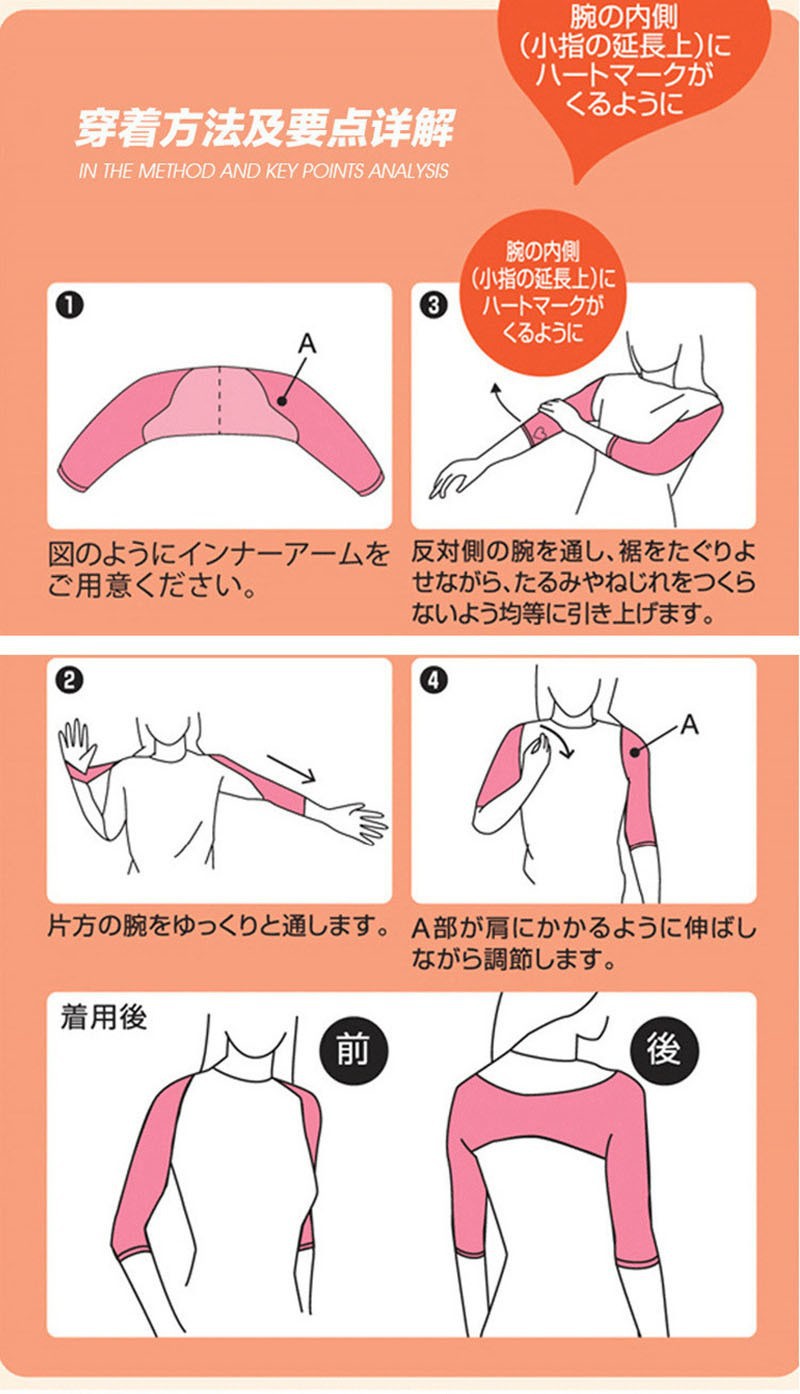 腕の内側
(小指の延長上)に
ハートマークが
くるように

穿着方法及要点详解
IN THE METHOD AND KEY POINTS ANALYSIS

❶
A
図のようにインナーアームをご用意ください。

❸
腕の内側
(小指の延長上)に
ハートマークが
くるように
反対側の腕を通し、裾をたぐりよせながら、たるみやねじれをつくらないよう均等に引き上げます。

❷
片方の腕をゆっくりと通します。

❹
A
A部が肩にかかるように伸ばしながら調節します。

着用後
前
後