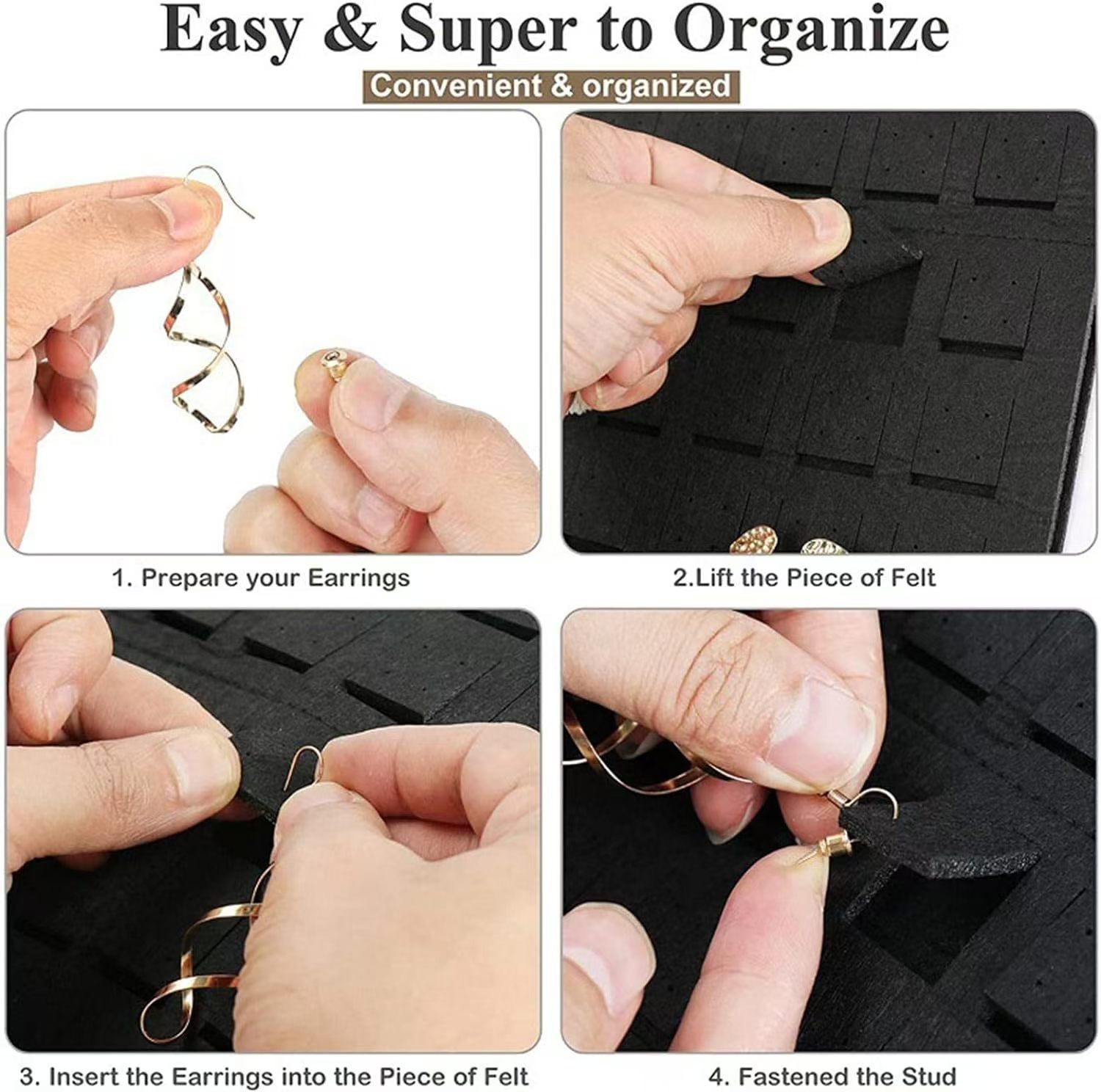 Easy & Super to Organize

Convenient & organized

1. Prepare your Earrings

2.Lift the Piece of Felt

3. Insert the Earrings into the Piece of Felt

4. Fastened the Stud