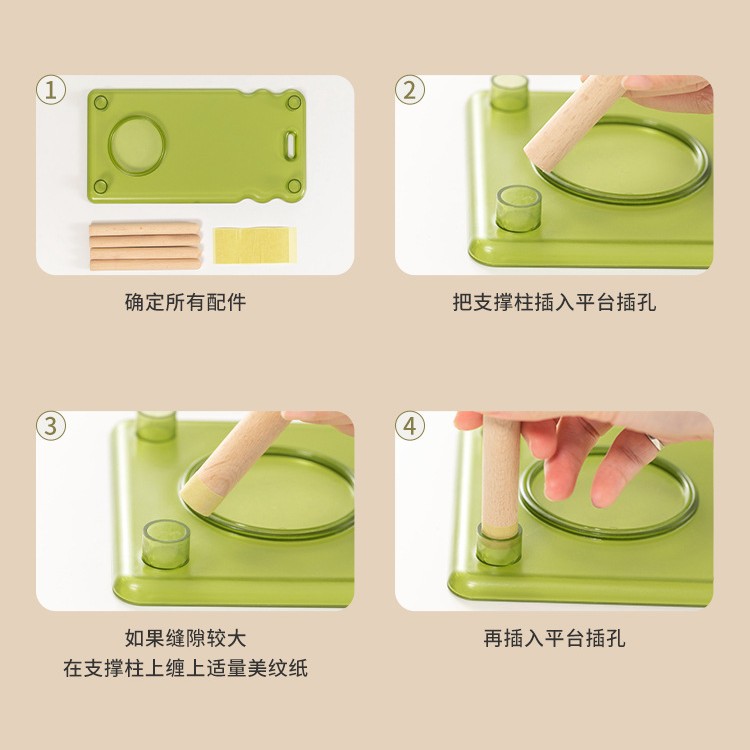 ①
确定所有配件

②
把支撑柱插入平台插孔

③
如果缝隙较大
在支撑柱上缠上适量美纹纸

④
再插入平台插孔