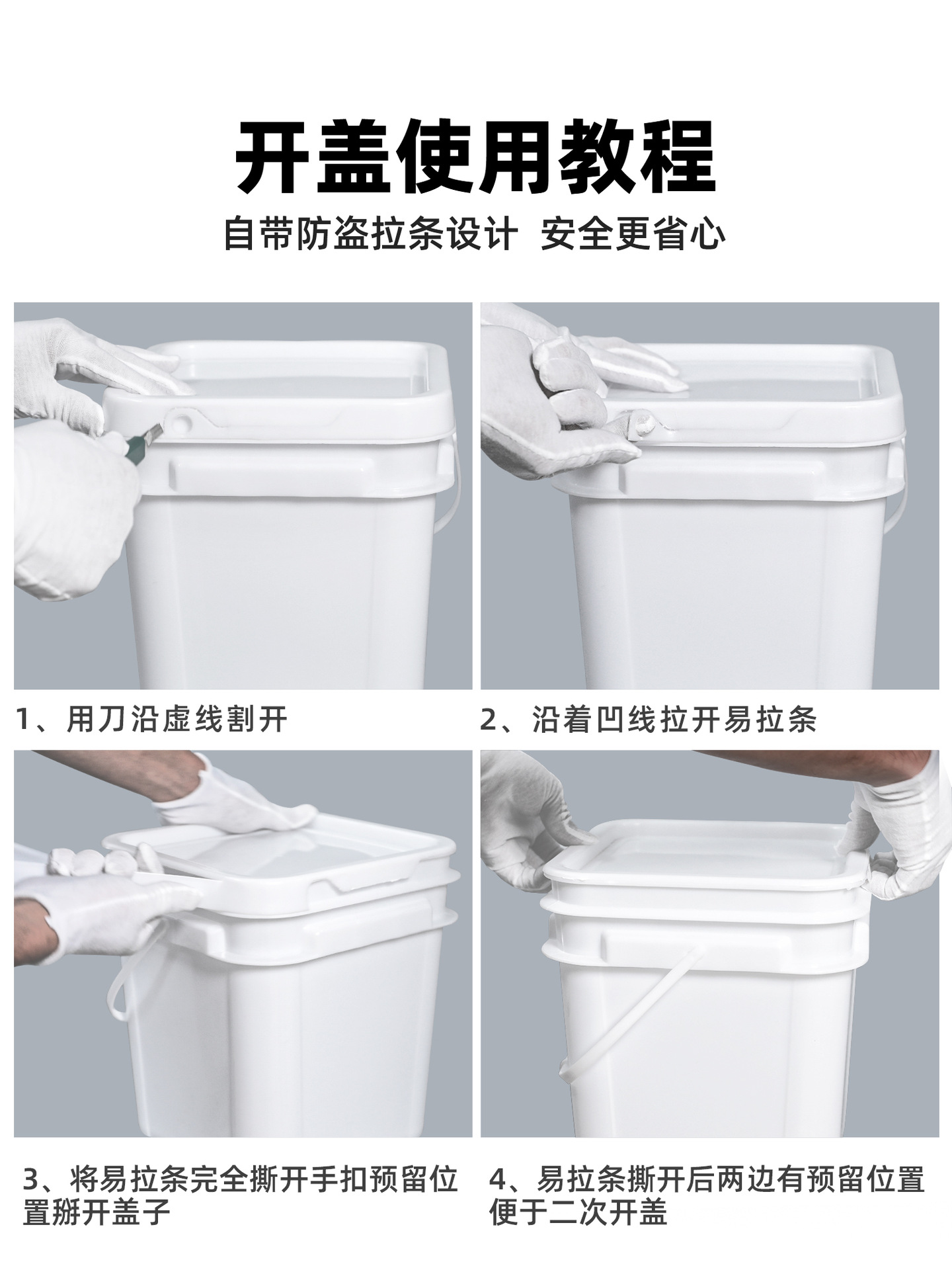 开盖使用教程

自带防盗拉条设计 安全更省心

1、用刀沿虚线割开

2、沿着凹线拉开易拉条

3、将易拉条完全撕开手扣预留位置掰开盖子

4、易拉条撕开后两边有预留位置便于二次开盖