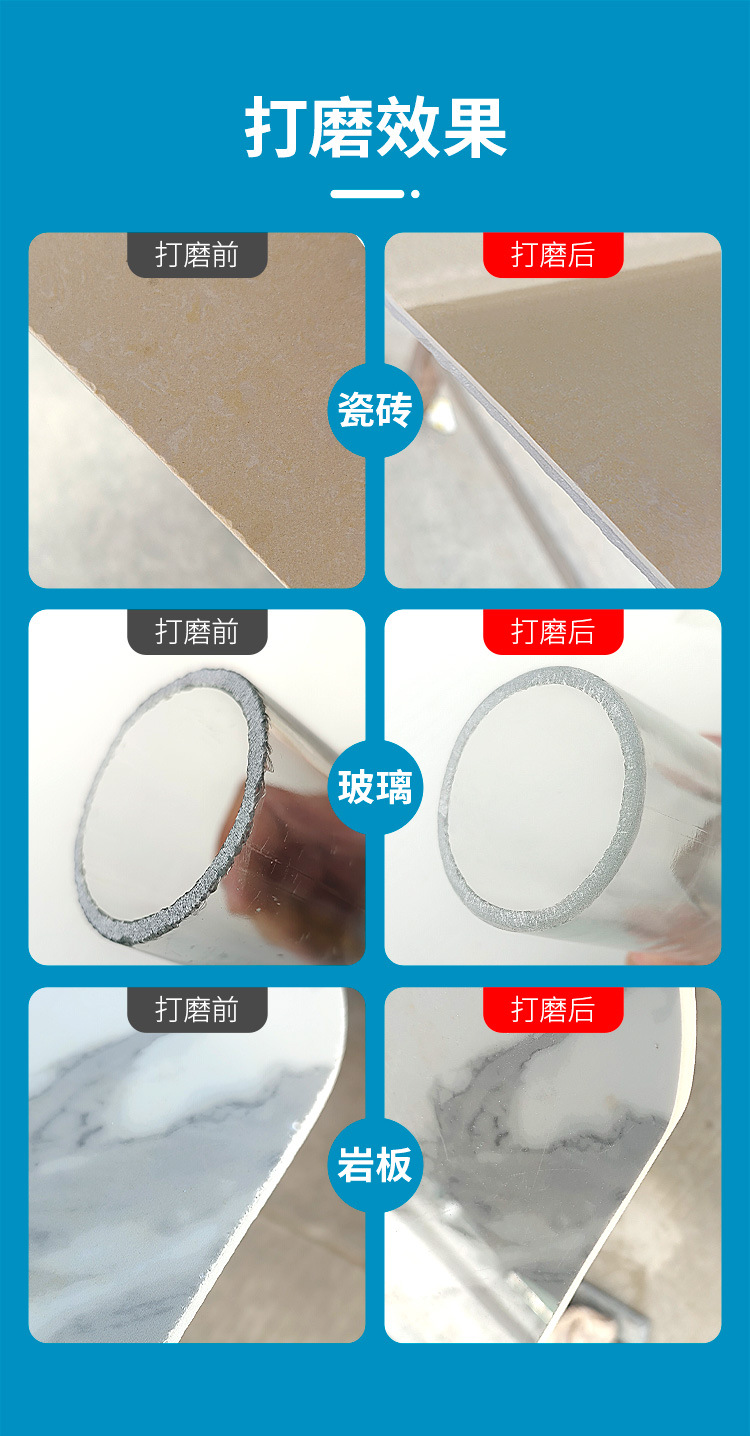 打磨效果

打磨前

打磨后

瓷砖

打磨前

打磨后

玻璃

打磨前

打磨后

岩板