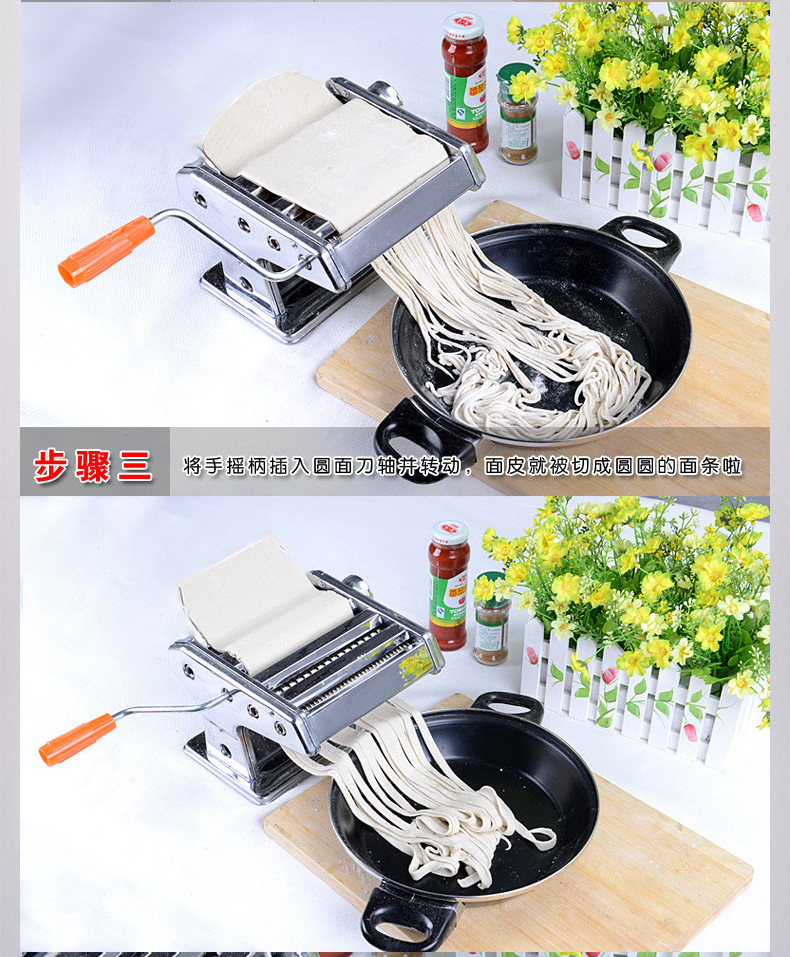 步骤三 将手摇柄插入圆面刀轴并转动，面皮就被切成圆圆的面条啦