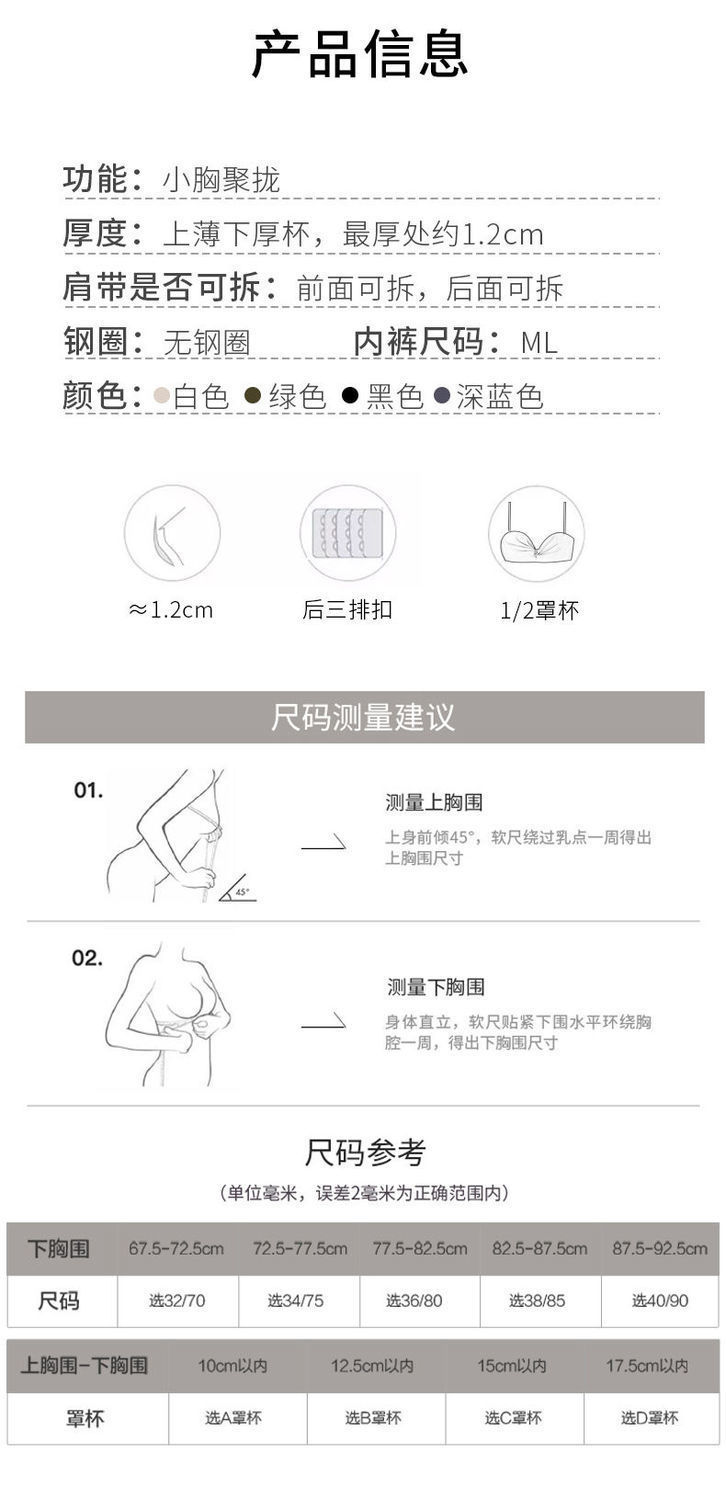 产品信息

功能：小胸聚拢

厚度：上薄下厚杯，最厚处约1.2cm

肩带是否可拆：前面可拆，后面可拆

钢圈：无钢圈　　内裤尺码：ML

颜色：白色　绿色　黑色　深蓝色

≈1.2cm　　后三排扣　　1/2罩杯

尺码测量建议

01.

45°

测量上胸围

上身前倾45°，软尺绕过乳点一周得出上胸围尺寸

02.

测量下胸围

身体直立，软尺贴紧下围水平环绕胸腔一周，得出下胸围尺寸

尺码参考

（单位毫米，误差2毫米为正确范围内）

| 下胸围 | 67.5-72.5cm | 72.5-77.5cm | 77.5-82.5cm | 82.5-87.5cm | 87.5-92.5cm |
|---|---|---|---|---|---|
| 尺码 | 选32/70 | 选34/75 | 选36/80 | 选38/85 | 选40/90 |

| 上胸围-下胸围 | 10cm以内 | 12.5cm以内 | 15cm以内 | 17.5cm以内 |
|---|---|---|---|---|
| 罩杯 | 选A罩杯 | 选B罩杯 | 选C罩杯 | 选D罩杯 |