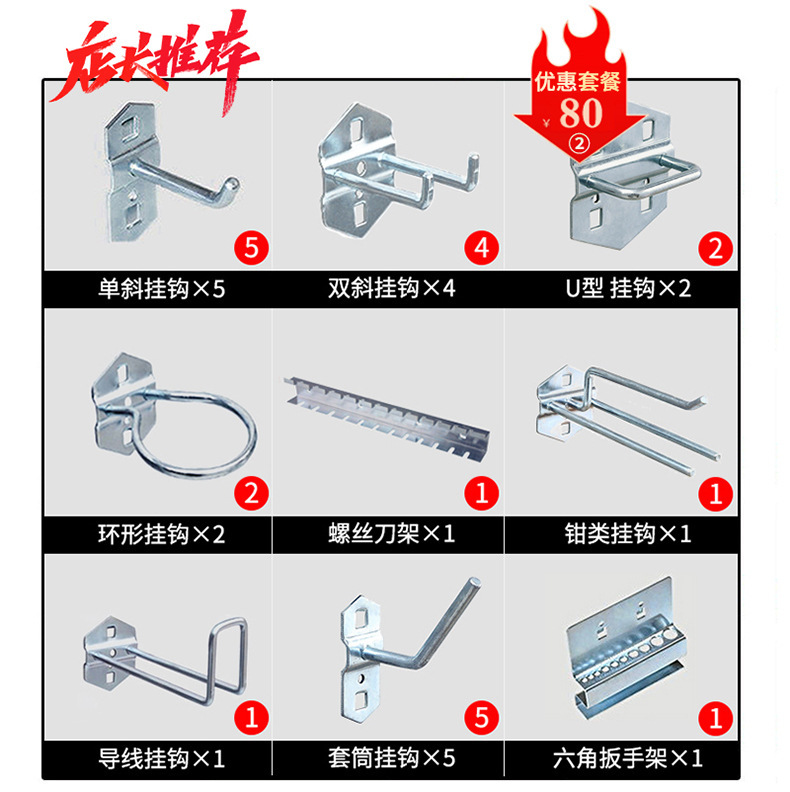 店长推荐

优惠套餐
¥80
②

5
单斜挂钩×5

4
双斜挂钩×4

2
U型 挂钩×2

2
环形挂钩×2

1
螺丝刀架×1

1
钳类挂钩×1

1
导线挂钩×1

5
套筒挂钩×5

1
六角扳手架×1