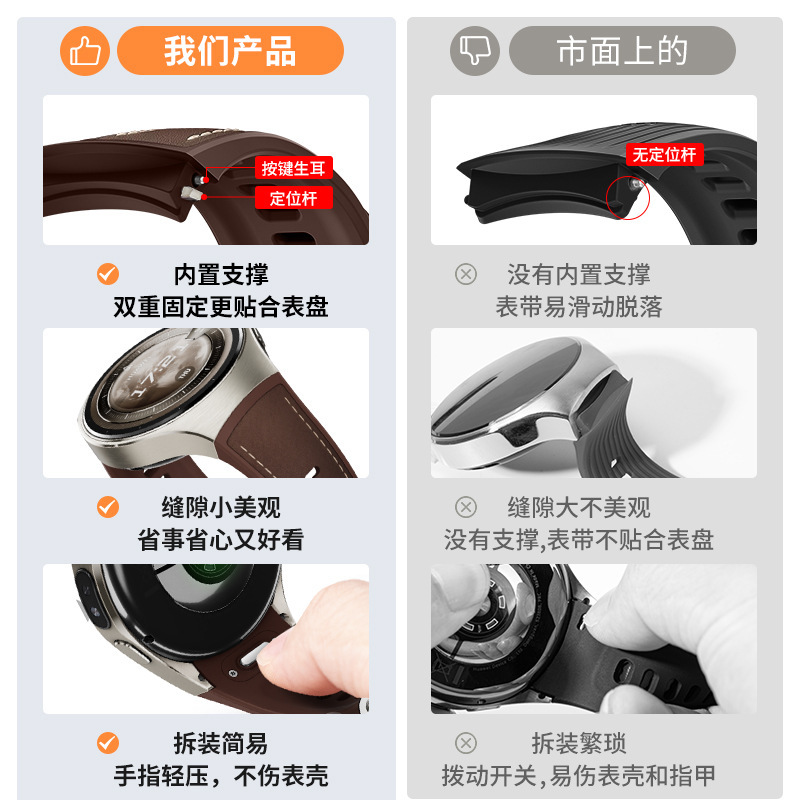 我们产品

按键生耳
定位杆

内置支撑
双重固定更贴合表盘

缝隙小美观
省事省心又好看

拆装简易
手指轻压，不伤表壳

市面上的

无定位杆

没有内置支撑
表带易滑动脱落

缝隙大不美观
没有支撑,表带不贴合表盘

拆装繁琐
拨动开关，易伤表壳和指甲