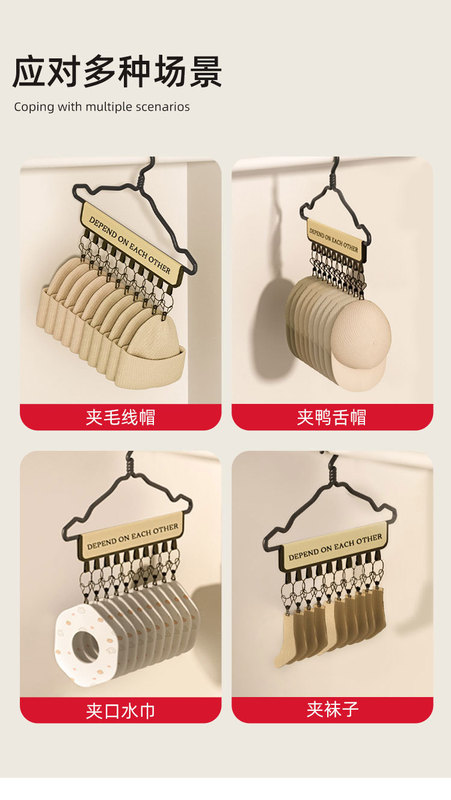 应对多种场景

Coping with multiple scenarios

DEPEND ON EACH OTHER

夹毛线帽

DEPEND ON EACH OTHER

夹鸭舌帽

DEPEND ON EACH OTHER

夹口水巾

DEPEND ON EACH OTHER

夹袜子