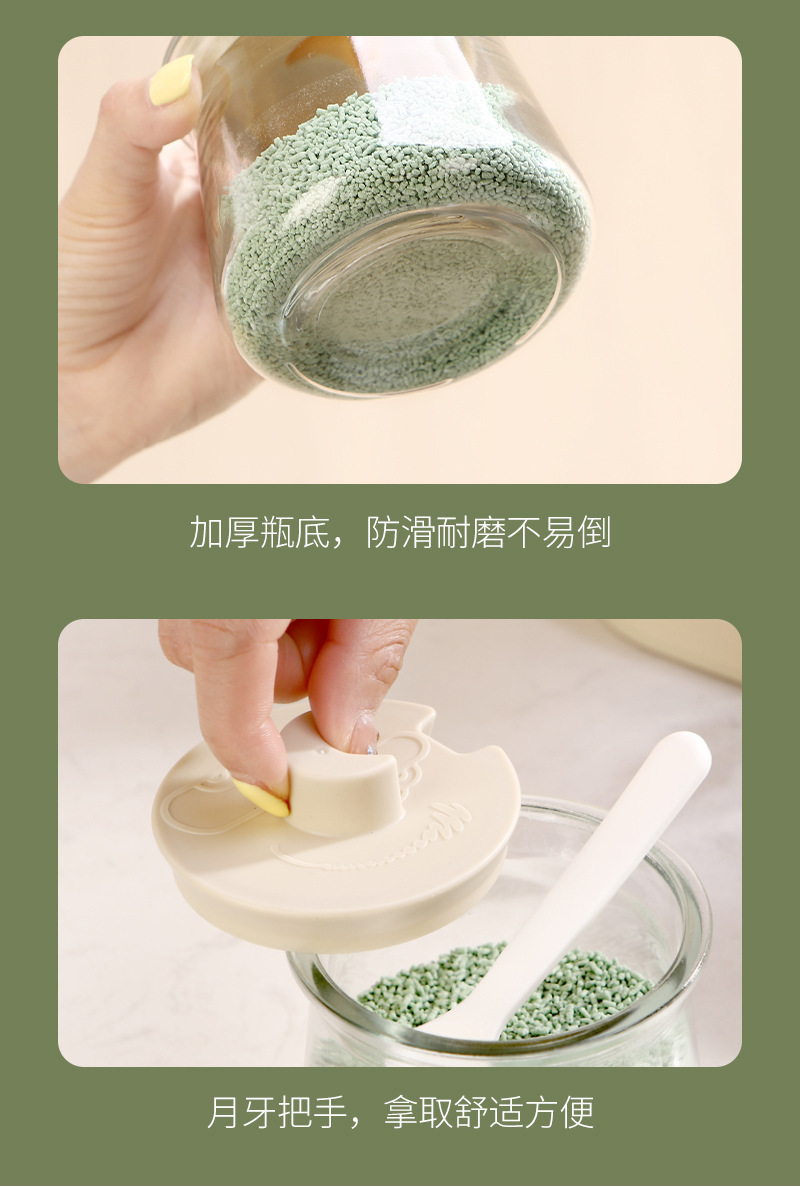 加厚瓶底，防滑耐磨不易倒

月牙把手，拿取舒适方便