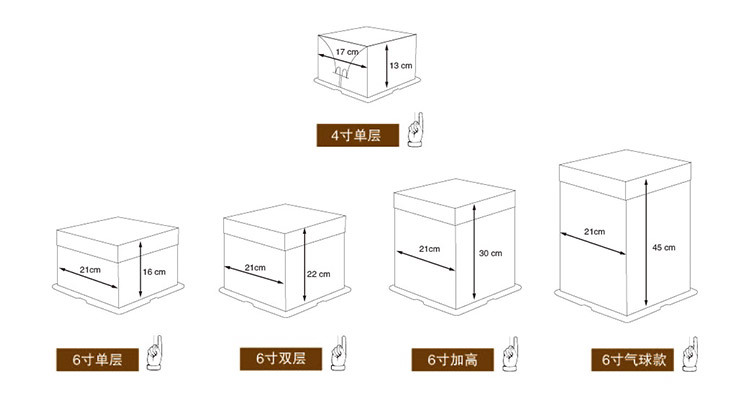 17 cm

13 cm

4寸单层

21cm

16 cm

6寸单层

21cm

22 cm

6寸双层

21cm

30 cm

6寸加高

21cm

45 cm

6寸气球款