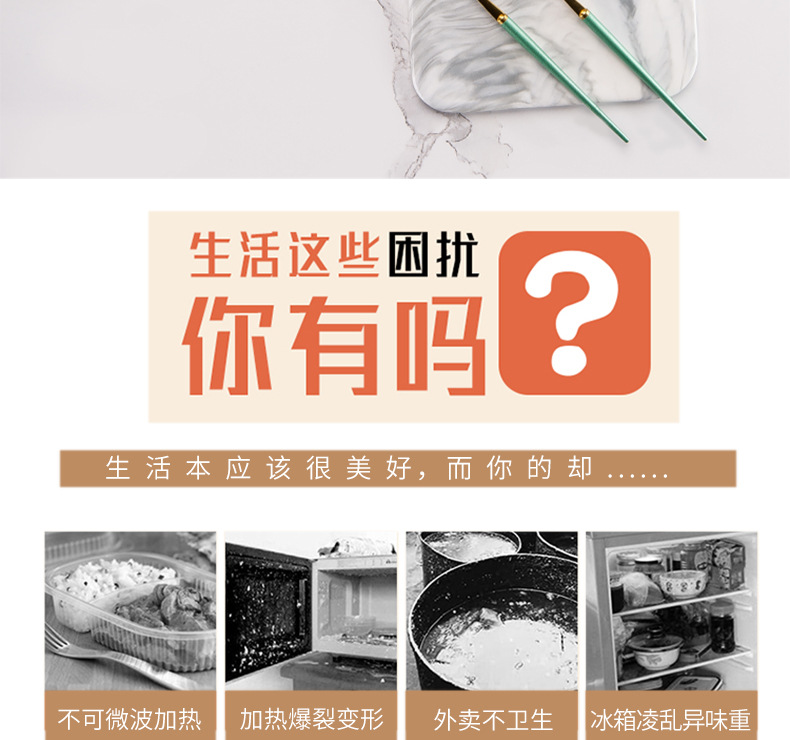 生活这些困扰

你有吗

?

生活本应该很美好，而你的却……

不可微波加热

加热爆裂变形

外卖不卫生

冰箱凌乱异味重