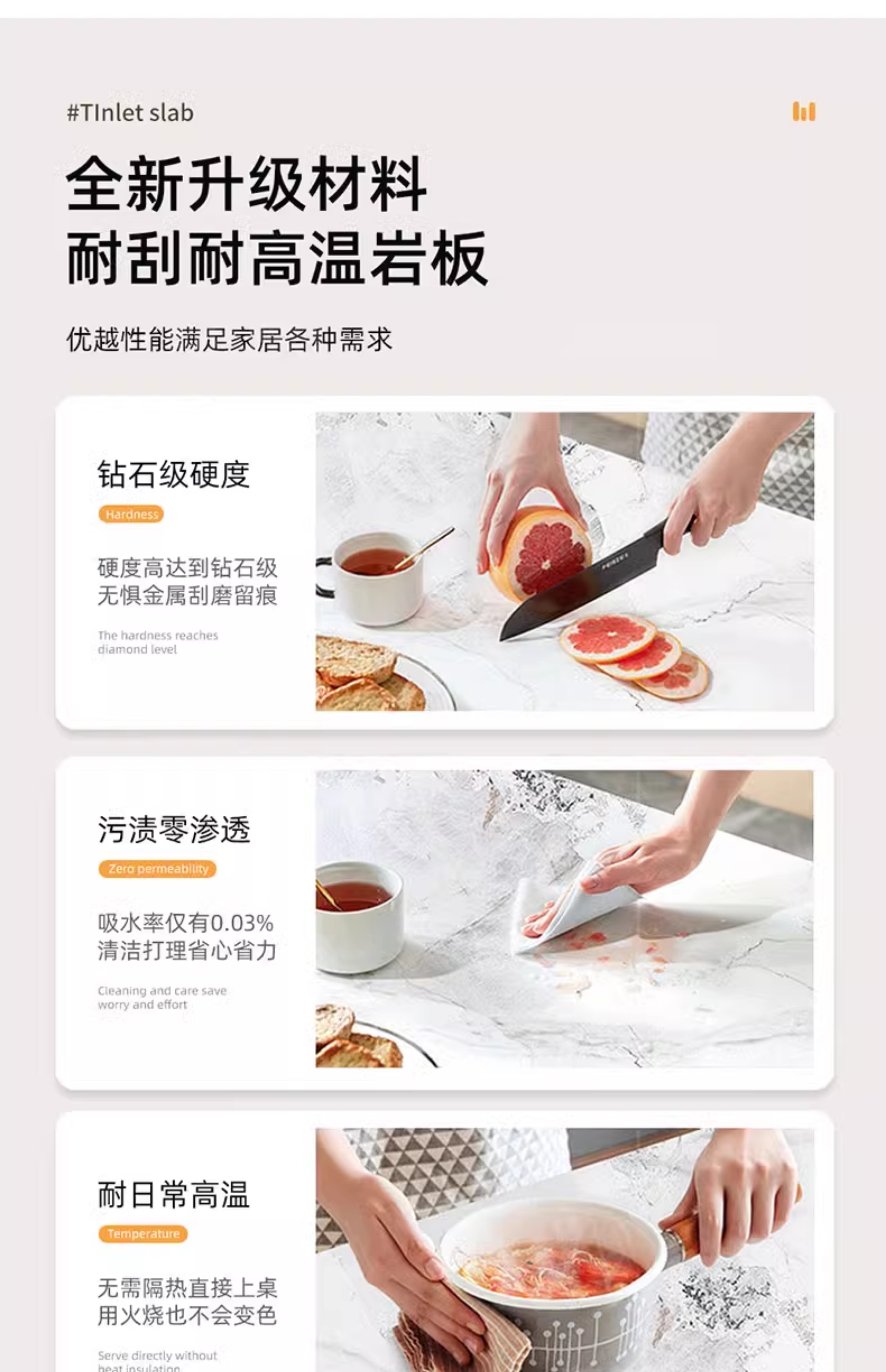 #TInlet slab

全新升级材料
耐刮耐高温岩板

优越性能满足家居各种需求

钻石级硬度

Hardness

硬度高达到钻石级
无惧金属刮磨留痕

The hardness reaches diamond level

污渍零渗透

Zero permeability

吸水率仅有0.03%
清洁打理省心省力

Cleaning and care save worry and effort

耐日常高温

Temperature

无需隔热直接上桌
用火烧也不会变色

Serve directly without heat insulation