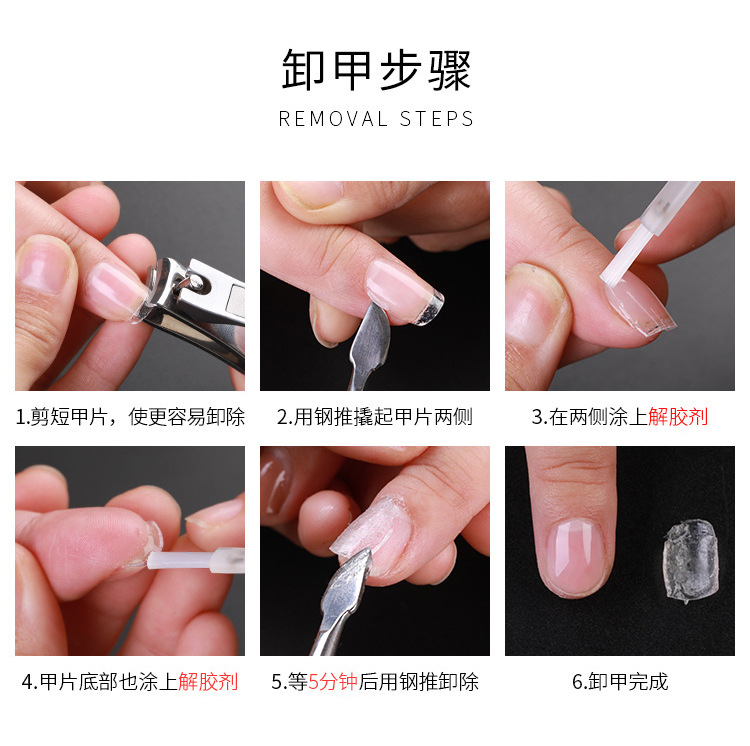 卸甲步骤
REMOVAL STEPS

1.剪短甲片，使更容易卸除

2.用钢推撬起甲片两侧

3.在两侧涂上解胶剂

4.甲片底部也涂上解胶剂

5.等5分钟后用钢推卸除

6.卸甲完成