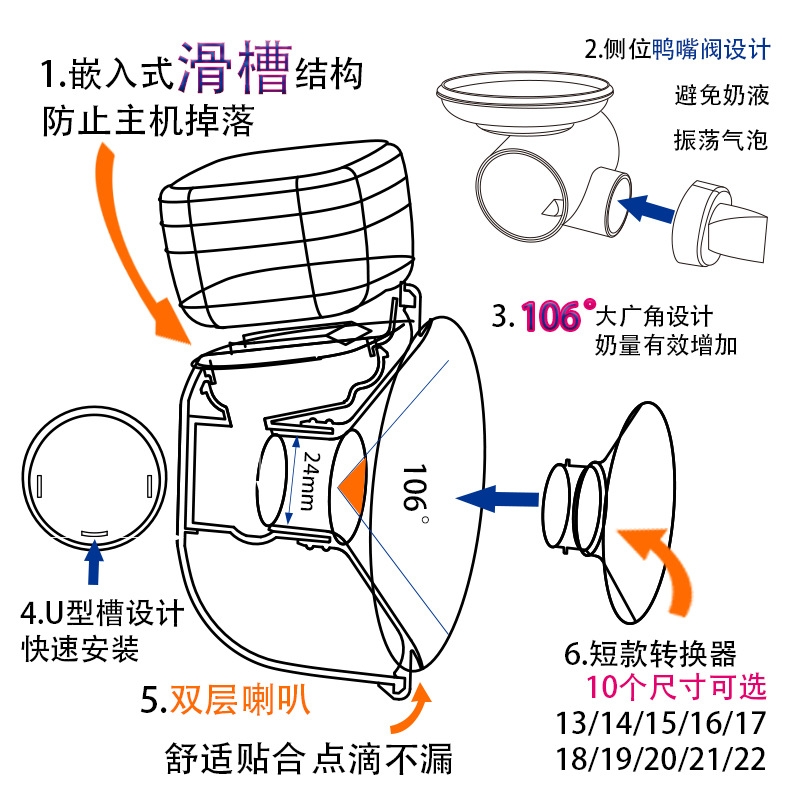 1.嵌入式滑槽结构
防止主机掉落

2.侧位鸭嘴阀设计
避免奶液
振荡气泡

3. 106° 大广角设计
奶量有效增加

24mm

106°

4.U型槽设计
快速安装

5.双层喇叭

舒适贴合 点滴不漏

6.短款转换器
10个尺寸可选
13/14/15/16/17
18/19/20/21/22