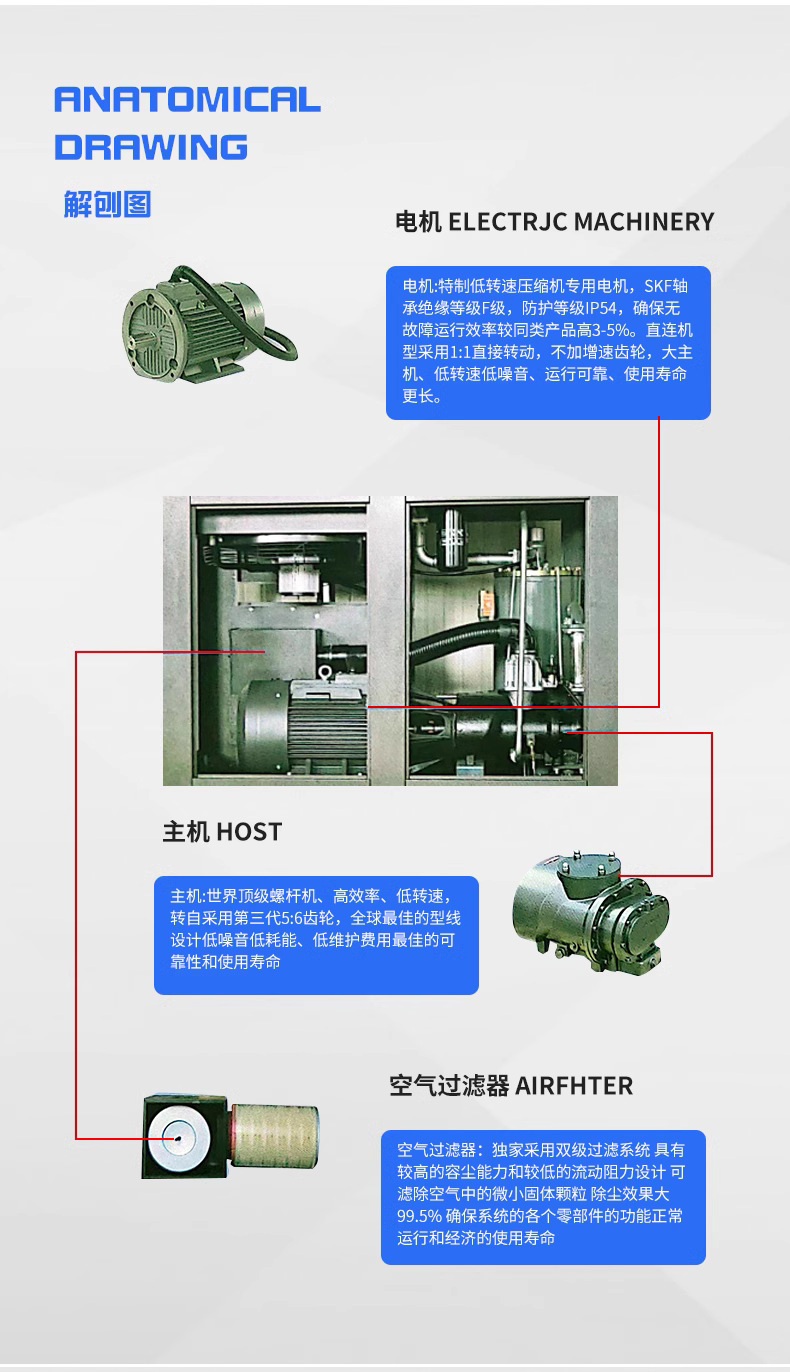 ANATOMICAL DRAWING

解刨图

电机 ELECTRJC MACHINERY

电机:特制低转速压缩机专用电机，SKF轴承绝缘等级F级，防护等级IP54，确保无故障运行效率较同类产品高3-5%。直连机型采用1:1直接转动，不加增速齿轮，大主机、低转速低噪音、运行可靠、使用寿命更长。

主机 HOST

主机:世界顶级螺杆机、高效率、低转速，转自采用第三代5:6齿轮，全球最佳的型线设计低噪音低耗能、低维护费用最佳的可靠性和使用寿命

空气过滤器 AIRFHTER

空气过滤器：独家采用双级过滤系统 具有较高的容尘能力和较低的流动阻力设计 可滤除空气中的微小固体颗粒 除尘效果大99.5% 确保系统的各个零部件的功能正常运行和经济的使用寿命