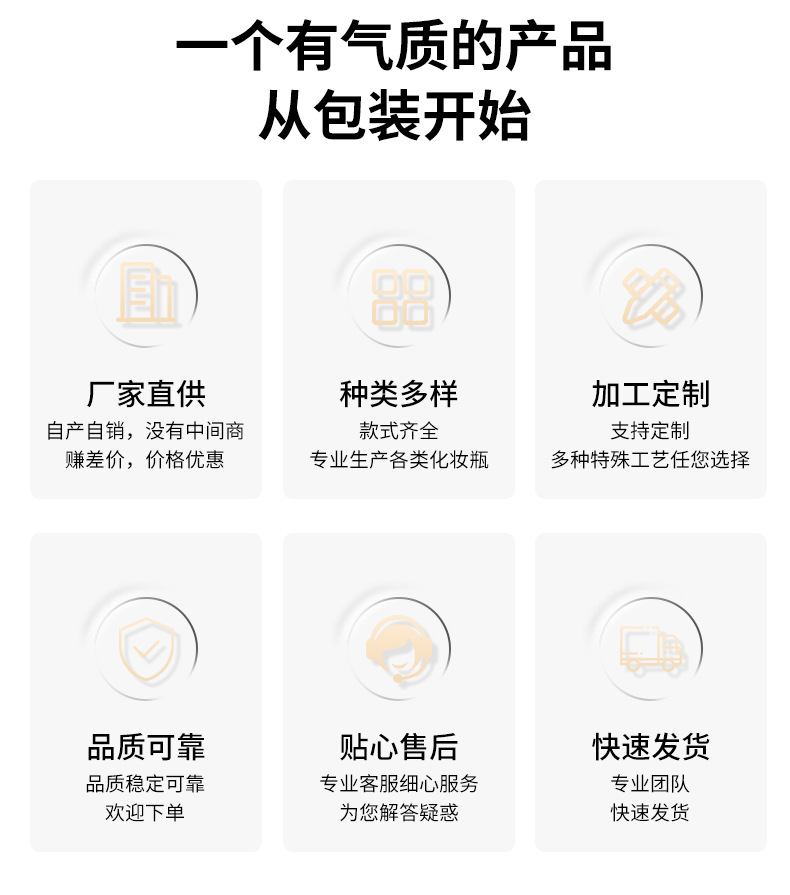 一个有气质的产品
从包装开始

厂家直供
自产自销，没有中间商
赚差价，价格优惠

种类多样
款式齐全
专业生产各类化妆瓶

加工定制
支持定制
多种特殊工艺任您选择

品质可靠
品质稳定可靠
欢迎下单

贴心售后
专业客服细心服务
为您解答疑惑

快速发货
专业团队
快速发货