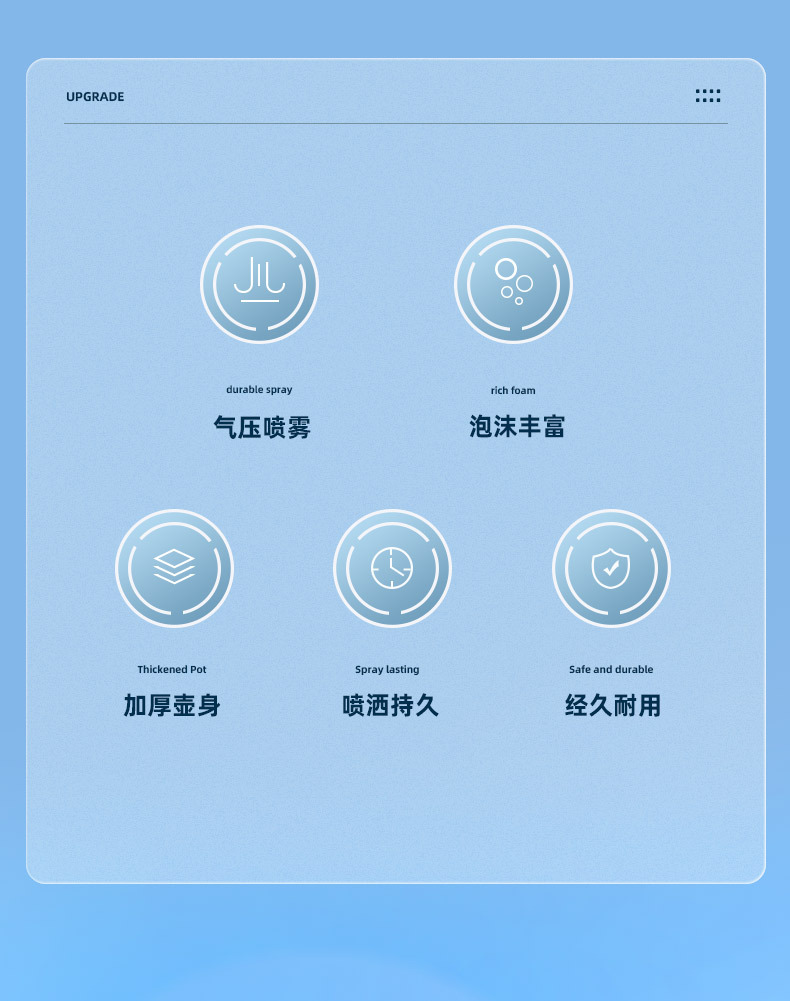 UPGRADE

durable spray

气压喷雾

rich foam

泡沫丰富

Thickened Pot

加厚壶身

Spray lasting

喷洒持久

Safe and durable

经久耐用