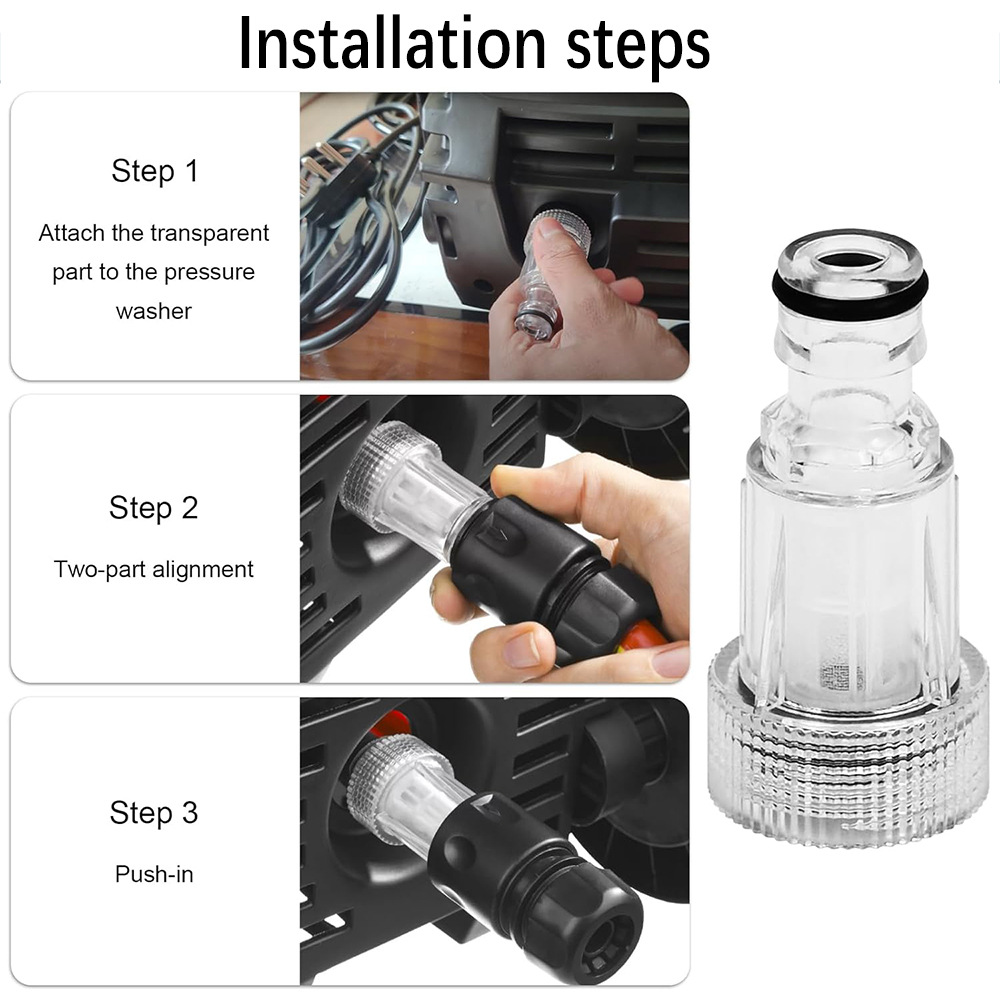 Installation steps

Step 1

Attach the transparent part to the pressure washer

Step 2

Two-part alignment

Step 3

Push-in