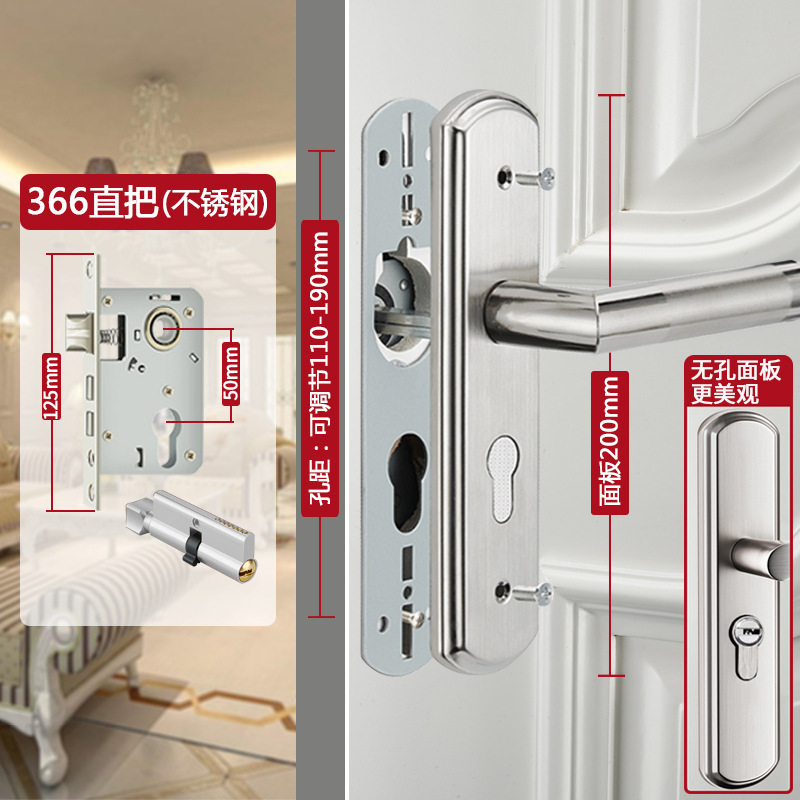 366直把(不锈钢)

125mm

50mm

孔距：可调节110-190mm

面板200mm

无孔面板
更美观